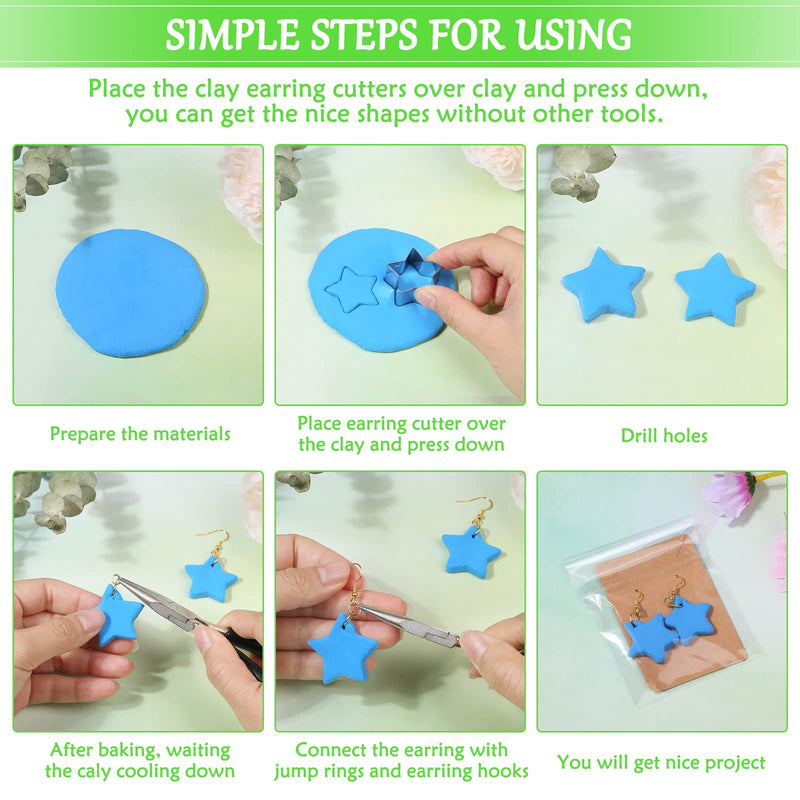 SIMPLE STEPS FOR USING

Place the clay earring cutters over clay and press down, you can get the nice shapes without other tools.

Prepare the materials

Place earring cutter over the clay and press down

Drill holes

After baking, waiting the caly cooling down

Connect the earring with jump rings and earriing hooks

You will get nice project