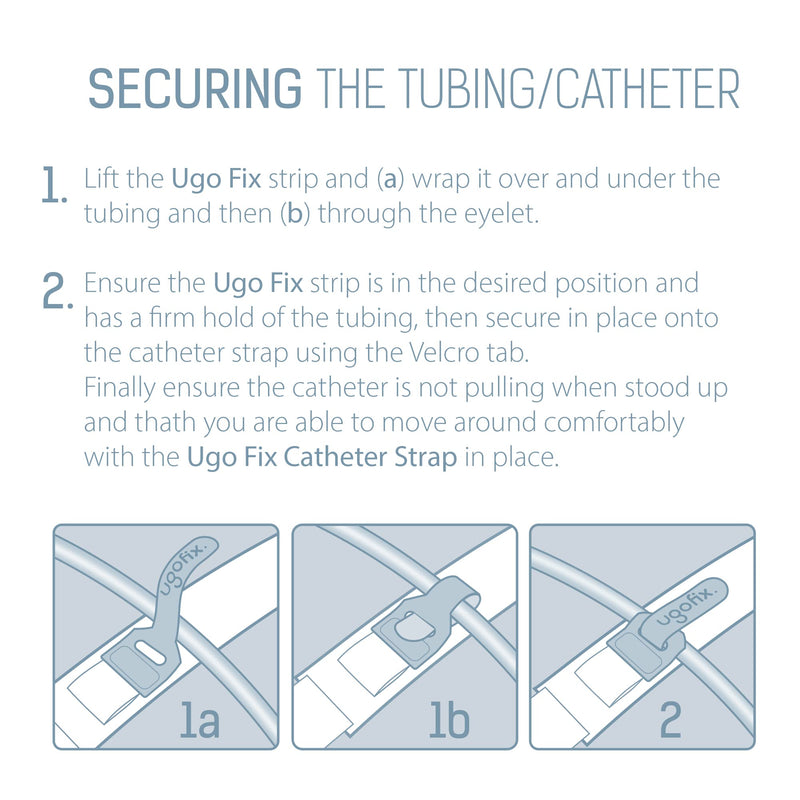 SECURING THE TUBING/CATHETER

1. Lift the Ugo Fix strip and (a) wrap it over and under the tubing and then (b) through the eyelet.

2. Ensure the Ugo Fix strip is in the desired position and has a firm hold of the tubing, then secure in place onto the catheter strap using the Velcro tab.
Finally ensure the catheter is not pulling when stood up and thath you are able to move around comfortably with the Ugo Fix Catheter Strap in place.

ugofix.

1a

1b

ugofix.

2