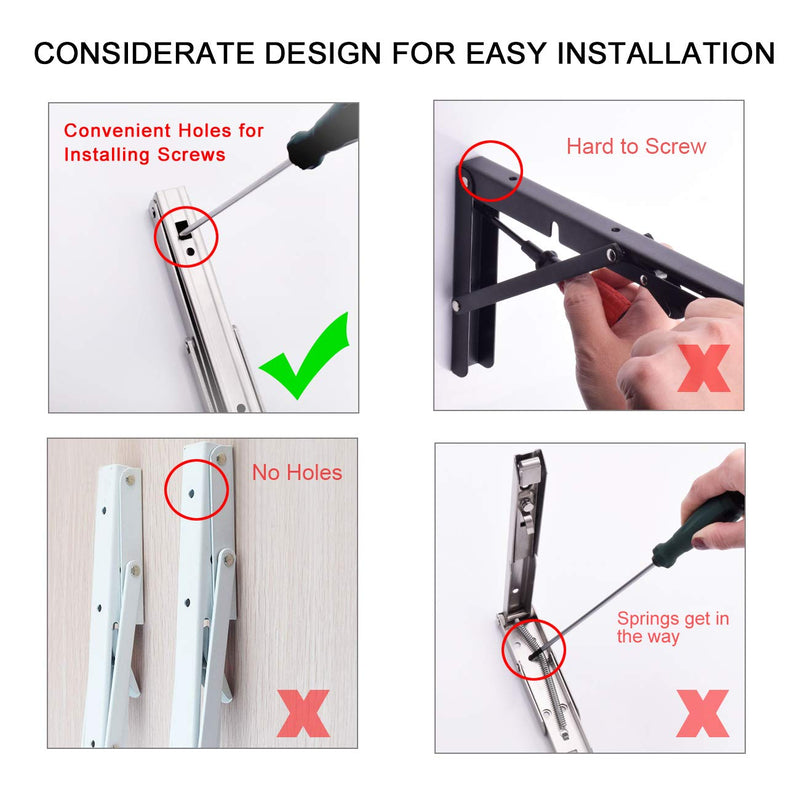 CONSIDERATE DESIGN FOR EASY INSTALLATION

Convenient Holes for Installing Screws

Hard to Screw

No Holes

Springs get in the way