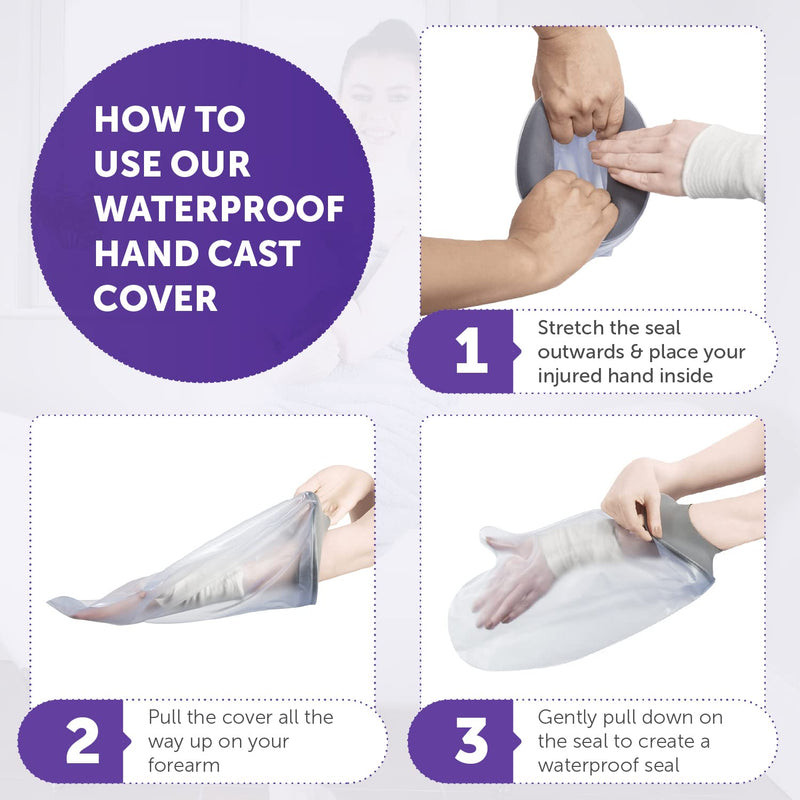 HOW TO USE OUR WATERPROOF HAND CAST COVER

1
Stretch the seal outwards & place your injured hand inside

2
Pull the cover all the way up on your forearm

3
Gently pull down on the seal to create a waterproof seal