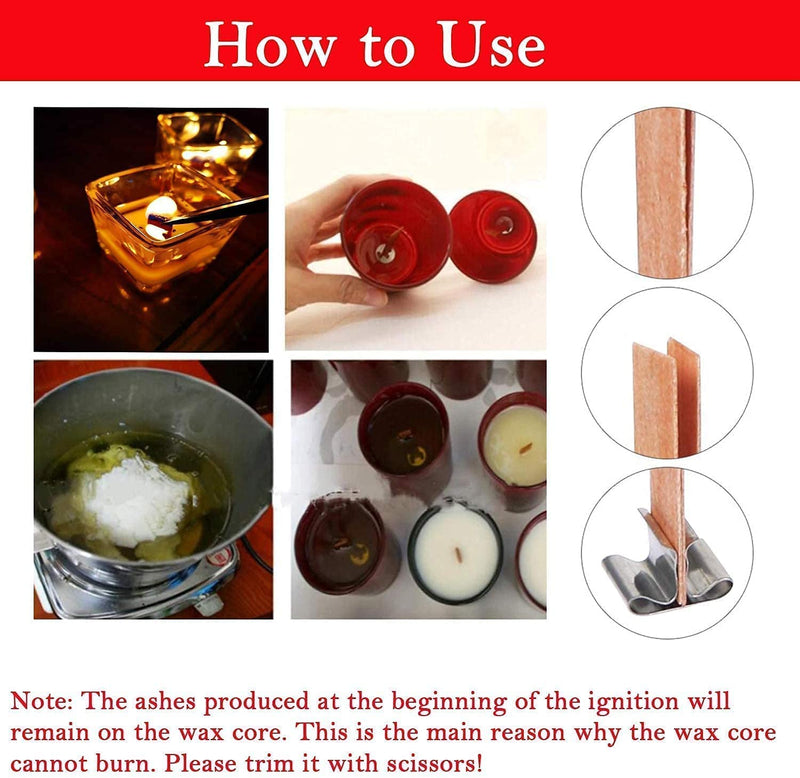 How to Use

Note: The ashes produced at the beginning of the ignition will remain on the wax core. This is the main reason why the wax core cannot burn. Please trim it with scissors!