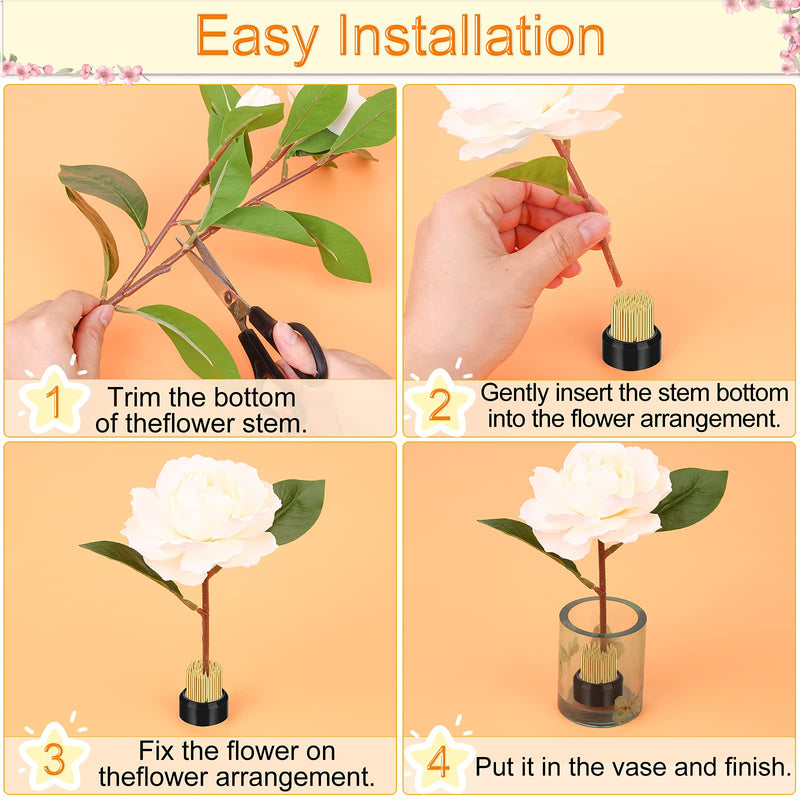 Easy Installation

1 Trim the bottom of theflower stem.

2 Gently insert the stem bottom into the flower arrangement.

3 Fix the flower on theflower arrangement.

4 Put it in the vase and finish.