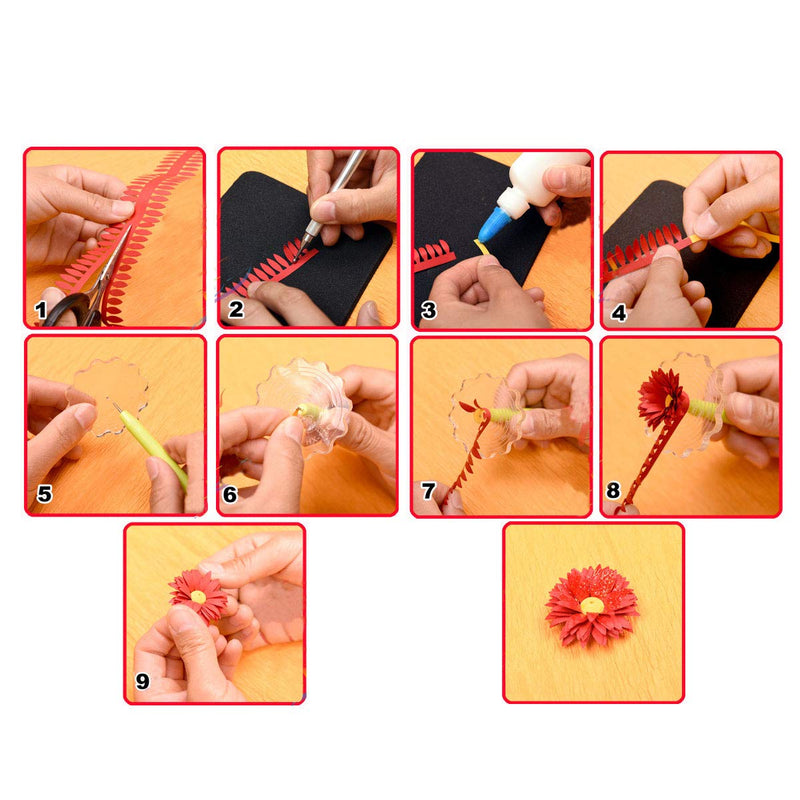 1
2
3
4
5
6
7
8
9