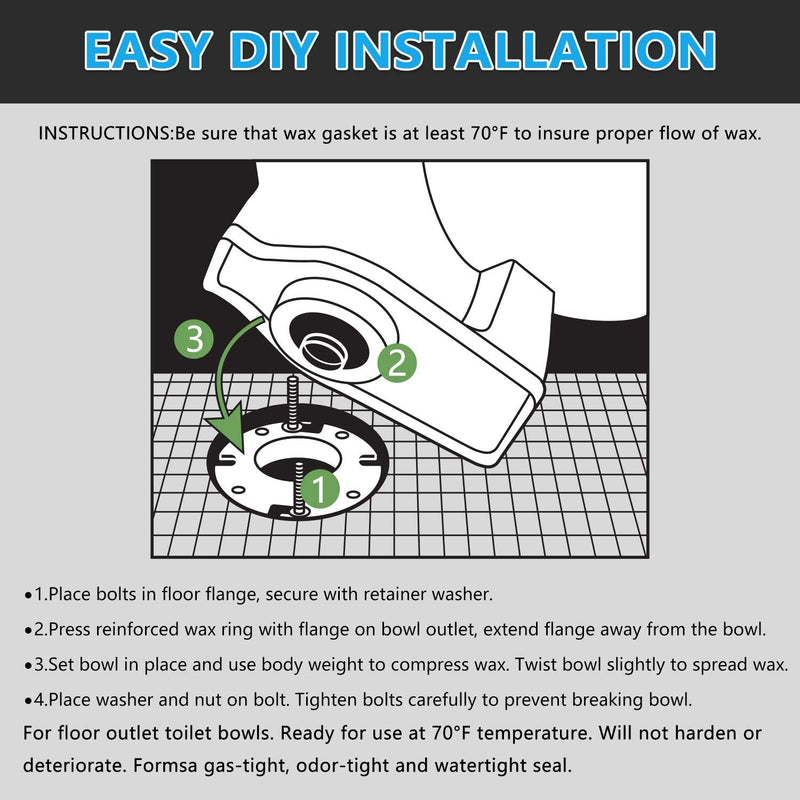 EASY DIY INSTALLATION

INSTRUCTIONS:Be sure that wax gasket is at least 70°F to insure proper flow of wax.

3

2

1

•1.Place bolts in floor flange, secure with retainer washer.

•2.Press reinforced wax ring with flange on bowl outlet, extend flange away from the bowl.

•3.Set bowl in place and use body weight to compress wax. Twist bowl slightly to spread wax.

•4.Place washer and nut on bolt. Tighten bolts carefully to prevent breaking bowl.

For floor outlet toilet bowls. Ready for use at 70°F temperature. Will not harden or deteriorate. Formsa gas-tight, odor-tight and watertight seal.