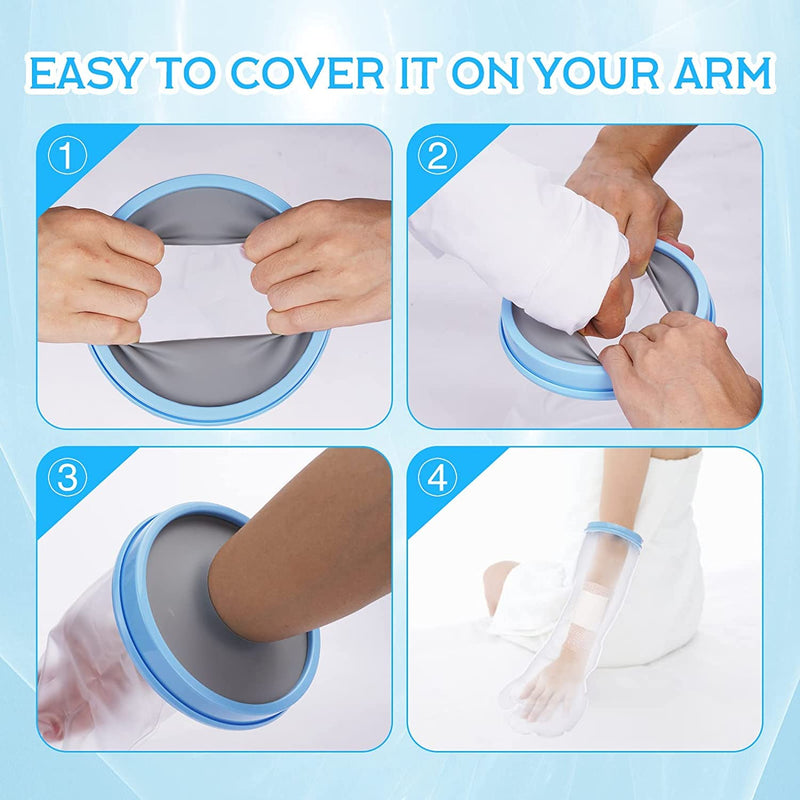 EASY TO COVER IT ON YOUR ARM

①

②

③

④