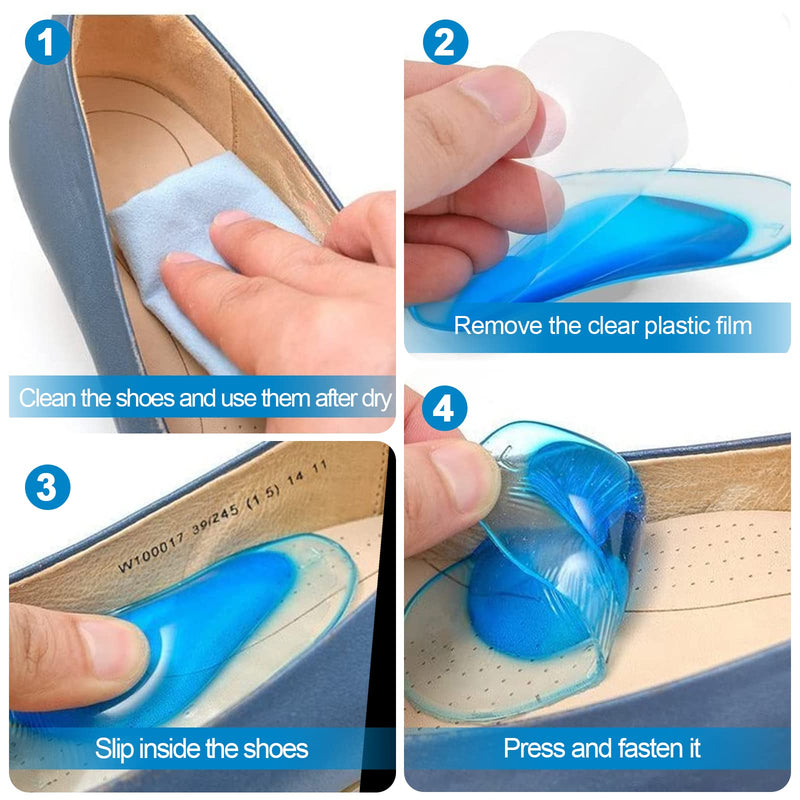 1

Clean the shoes and use them after dry

2

Remove the clear plastic film

3

W100017 39/245 (1.5) 14 11

Slip inside the shoes

4

Press and fasten it