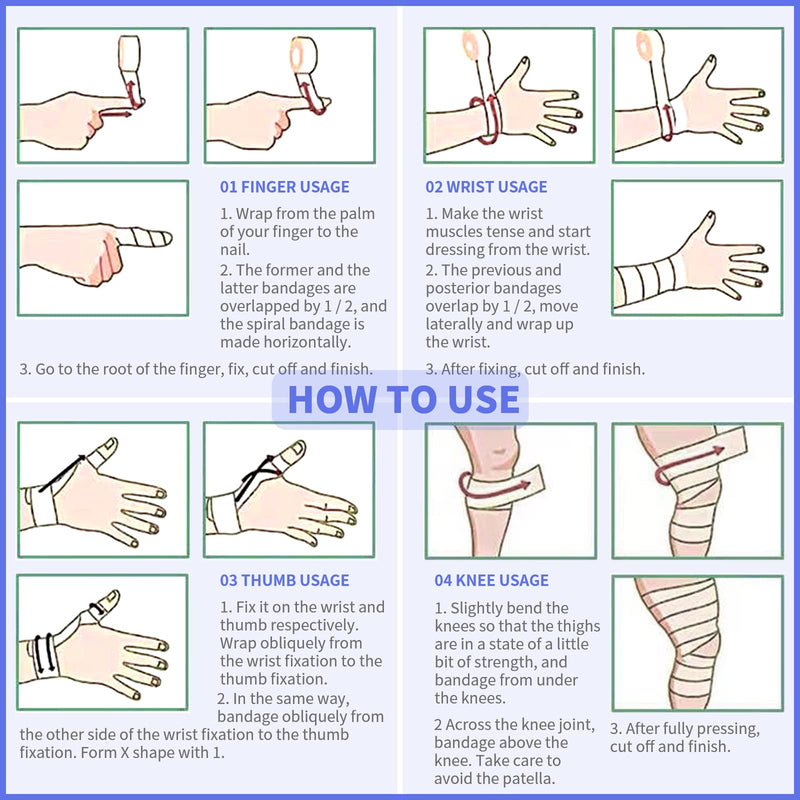 01 FINGER USAGE

1. Wrap from the palm of your finger to the nail.
2. The former and the latter bandages are overlapped by 1 / 2, and the spiral bandage is made horizontally.
3. Go to the root of the finger, fix, cut off and finish.

02 WRIST USAGE

1. Make the wrist muscles tense and start dressing from the wrist.
2. The previous and posterior bandages overlap by 1 / 2, move laterally and wrap up the wrist.
3. After fixing, cut off and finish.

HOW TO USE

03 THUMB USAGE

1. Fix it on the wrist and thumb respectively. Wrap obliquely from the wrist fixation to the thumb fixation.
2. In the same way, bandage obliquely from the other side of the wrist fixation to the thumb fixation. Form X shape with 1.

04 KNEE USAGE

1. Slightly bend the knees so that the thighs are in a state of a little bit of strength, and bandage from under the knees.
2 Across the knee joint, bandage above the knee. Take care to avoid the patella.
3. After fully pressing, cut off and finish.