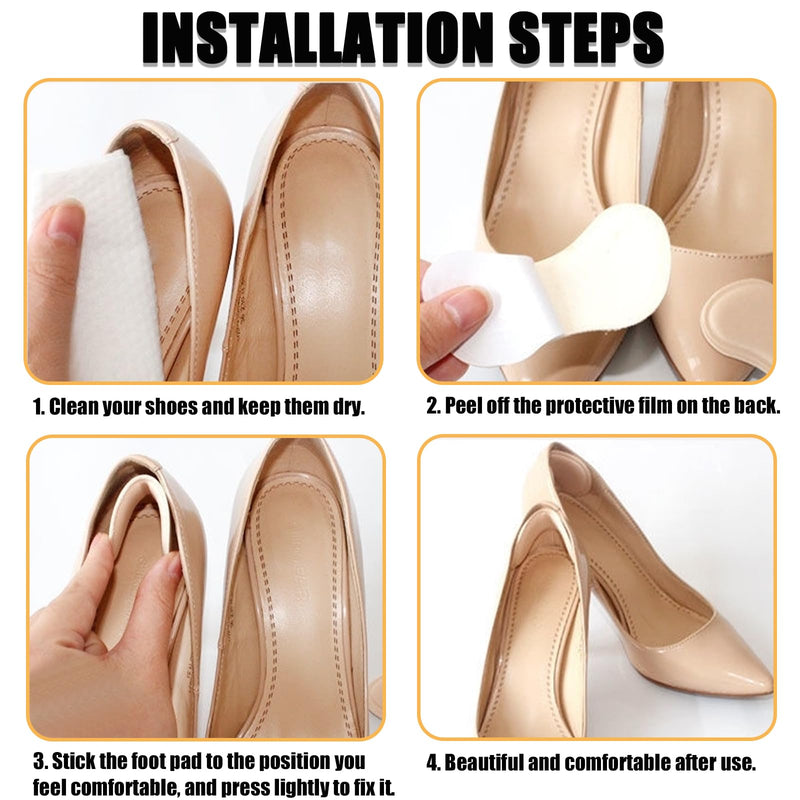 INSTALLATION STEPS

1. Clean your shoes and keep them dry.

2. Peel off the protective film on the back.

3. Stick the foot pad to the position you feel comfortable, and press lightly to fix it.

4. Beautiful and comfortable after use.