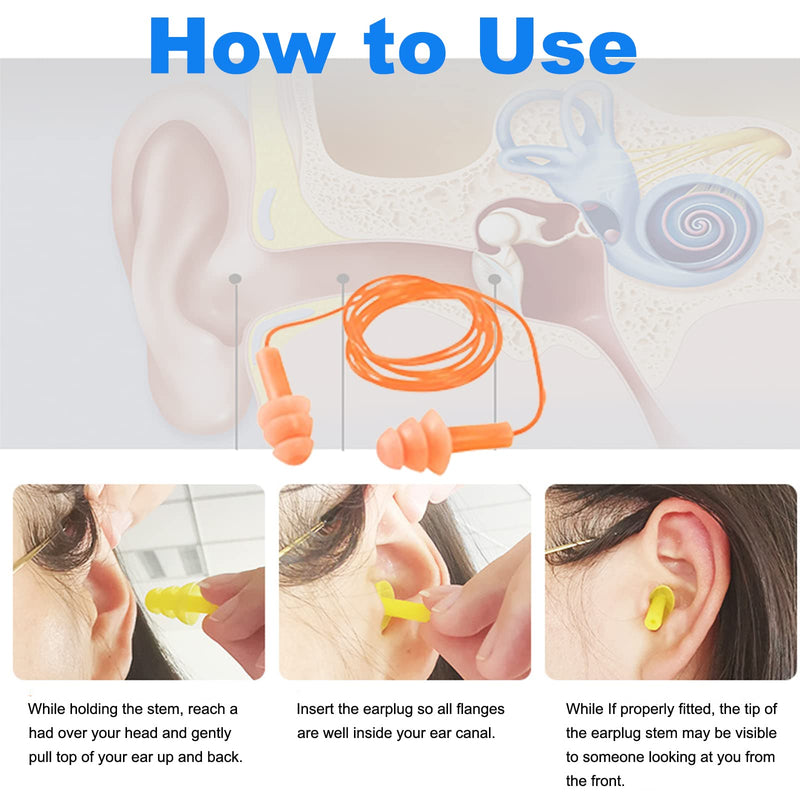 How to Use

While holding the stem, reach a had over your head and gently pull top of your ear up and back.

Insert the earplug so all flanges are well inside your ear canal.

While If properly fitted, the tip of the earplug stem may be visible to someone looking at you from the front.