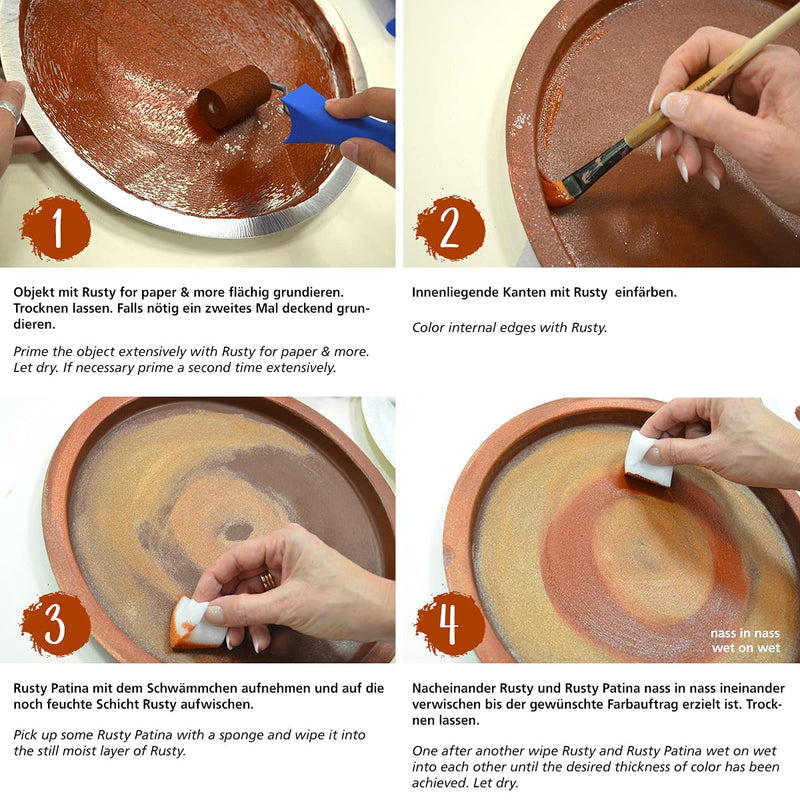 1

Objekt mit Rusty for paper & more flächig grundieren. Trocknen lassen. Falls nötig ein zweites Mal deckend grundieren.

Prime the object extensively with Rusty for paper & more. Let dry. If necessary prime a second time extensively.

2

Innenliegende Kanten mit Rusty einfärben.

Color internal edges with Rusty.

3

Rusty Patina mit dem Schwämmchen aufnehmen und auf die noch feuchte Schicht Rusty aufwischen.

Pick up some Rusty Patina with a sponge and wipe it into the still moist layer of Rusty.

4

nass in nass
wet on wet

Nacheinander Rusty und Rusty Patina nass in nass ineinander verwischen bis der gewünschte Farbauftrag erzielt ist. Trocknen lassen.

One after another wipe Rusty and Rusty Patina wet on wet into each other until the desired thickness of color has been achieved. Let dry.