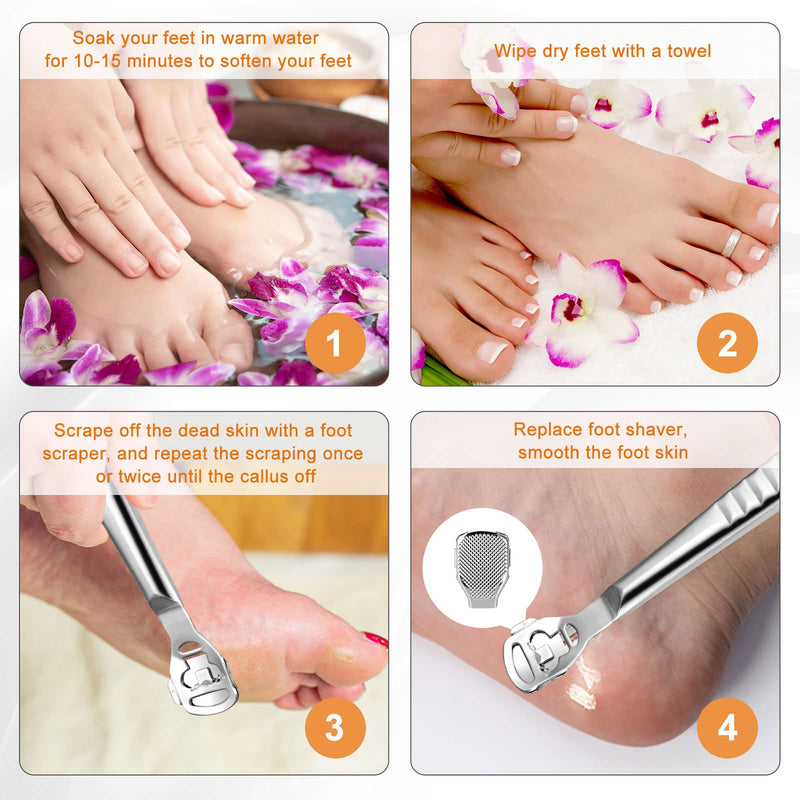 Soak your feet in warm water for 10-15 minutes to soften your feet

1

Wipe dry feet with a towel

2

Scrape off the dead skin with a foot scraper, and repeat the scraping once or twice until the callus off

3

Replace foot shaver, smooth the foot skin

4