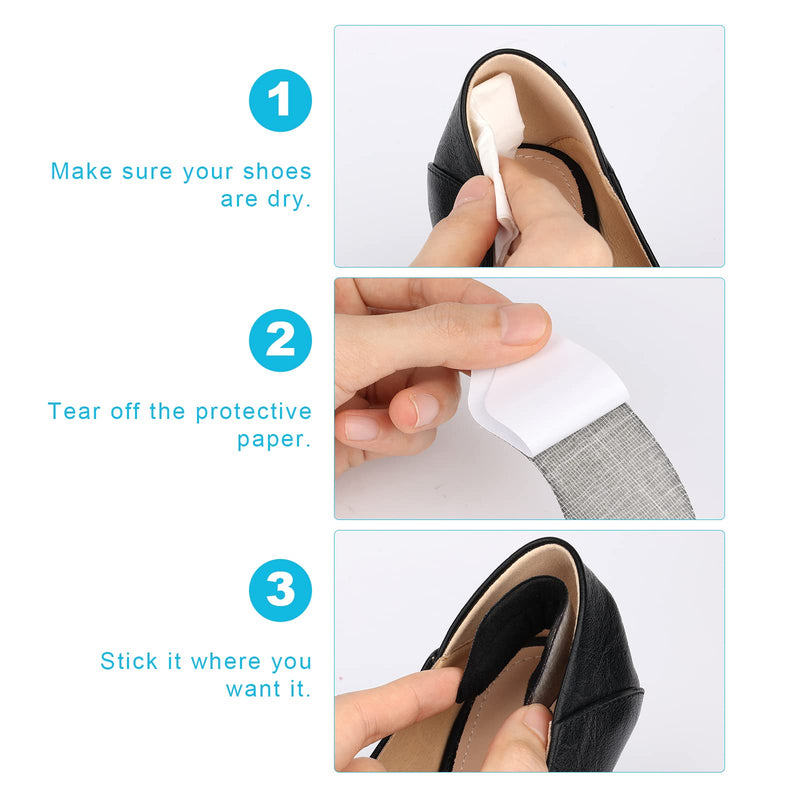 1

Make sure your shoes are dry.

2

Tear off the protective paper.

3

Stick it where you want it.