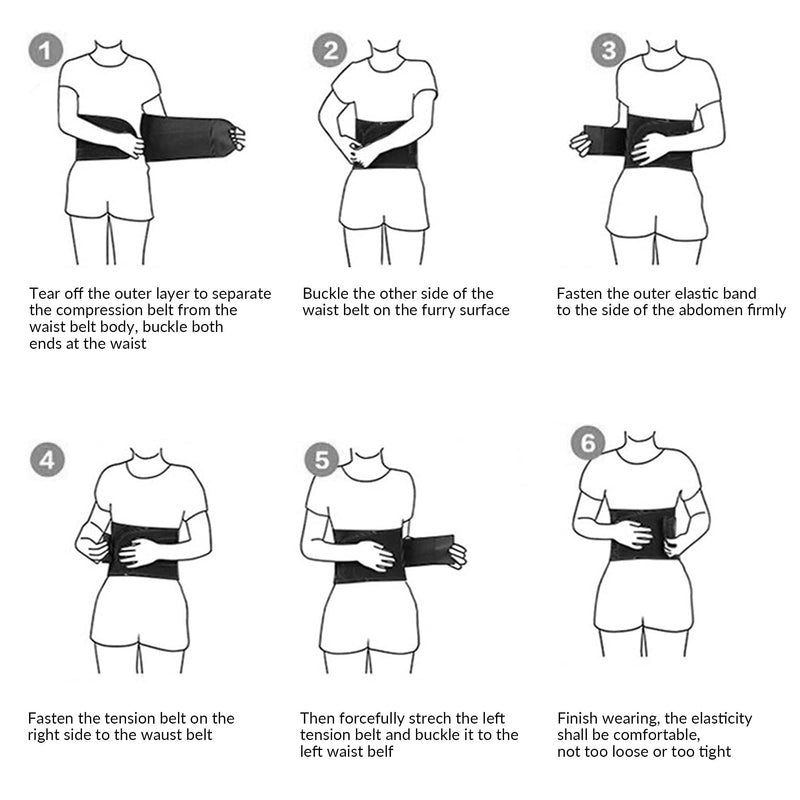 1

Tear off the outer layer to separate the compression belt from the waist belt body, buckle both ends at the waist

2

Buckle the other side of the waist belt on the furry surface

3

Fasten the outer elastic band to the side of the abdomen firmly

4

Fasten the tension belt on the right side to the waust belt

5

Then forcefully strech the left tension belt and buckle it to the left waist belf

6

Finish wearing, the elasticity shall be comfortable, not too loose or too tight