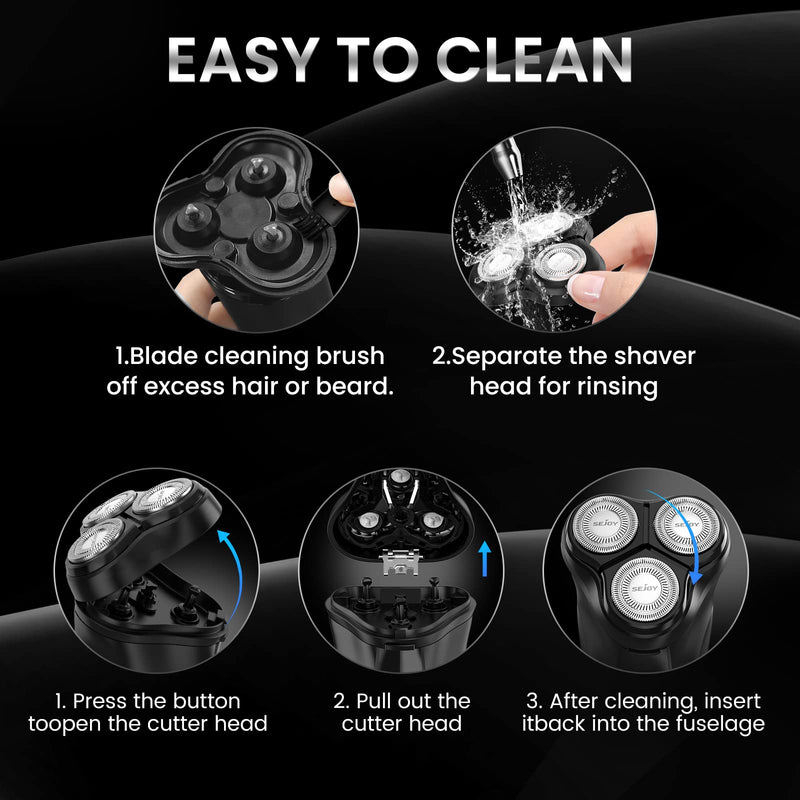 EASY TO CLEAN

1.Blade cleaning brush off excess hair or beard.

2.Separate the shaver head for rinsing

SEJOY SEJOY SEJOY

1. Press the button toopen the cutter head

2. Pull out the cutter head

3. After cleaning, insert itback into the fuselage