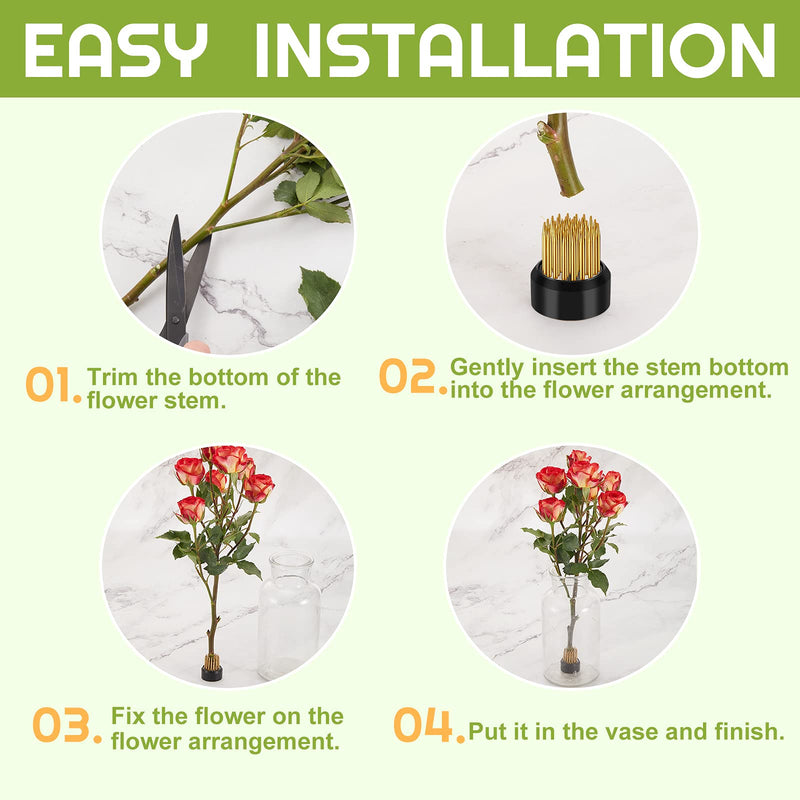 EASY INSTALLATION

01. Trim the bottom of the flower stem.

02. Gently insert the stem bottom into the flower arrangement.

03. Fix the flower on the flower arrangement.

04. Put it in the vase and finish.