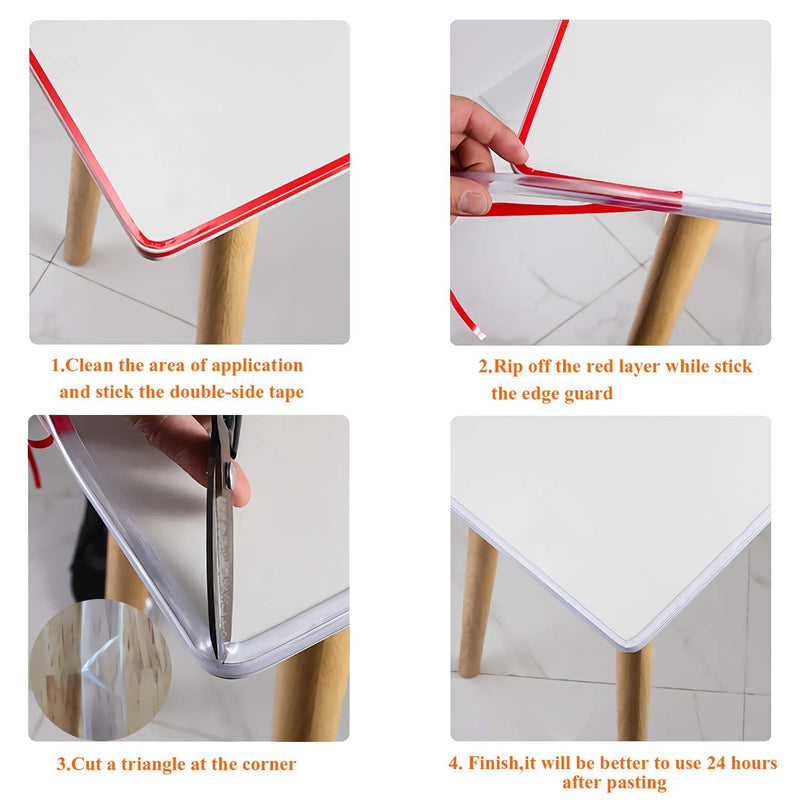 1.Clean the area of application and stick the double-side tape

2.Rip off the red layer while stick the edge guard

3.Cut a triangle at the corner

4. Finish,it will be better to use 24 hours after pasting