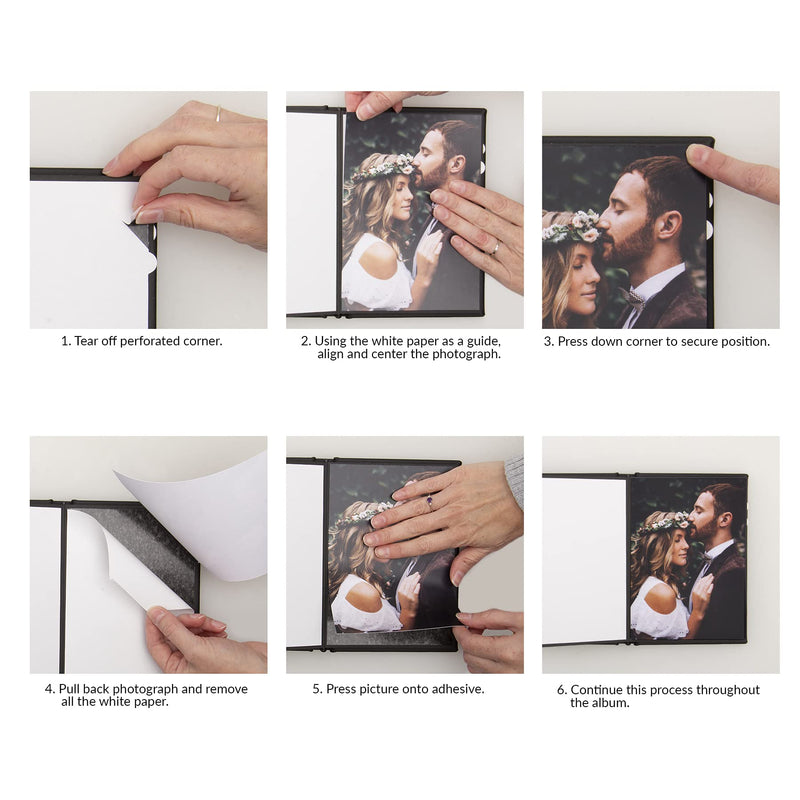 1. Tear off perforated corner.

2. Using the white paper as a guide, align and center the photograph.

3. Press down corner to secure position.

4. Pull back photograph and remove all the white paper.

5. Press picture onto adhesive.

6. Continue this process throughout the album.