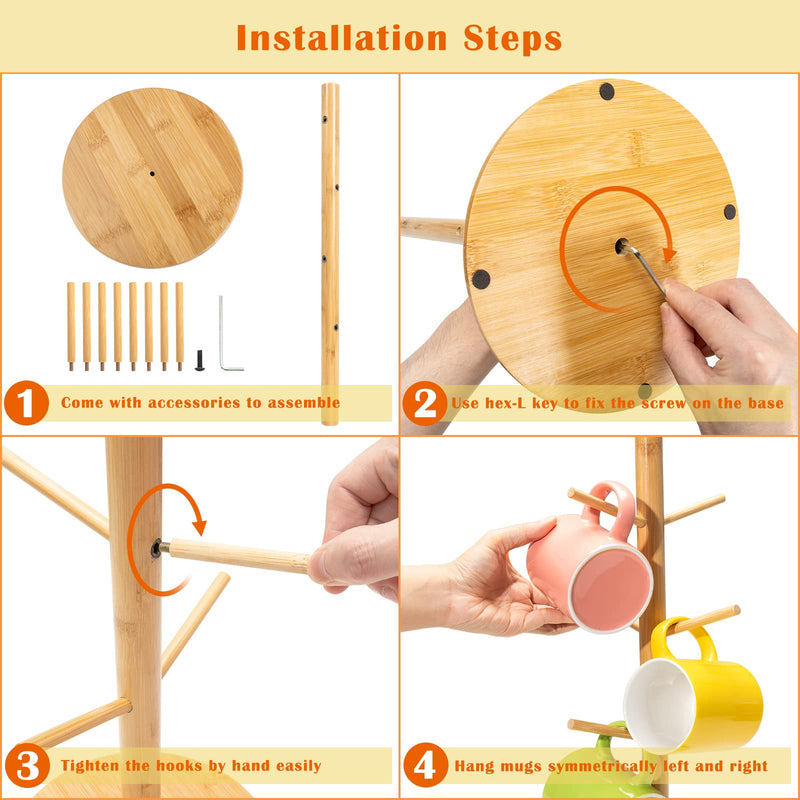 Installation Steps

1 Come with accessories to assemble

2 Use hex-L key to fix the screw on the base

3 Tighten the hooks by hand easily

4 Hang mugs symmetrically left and right