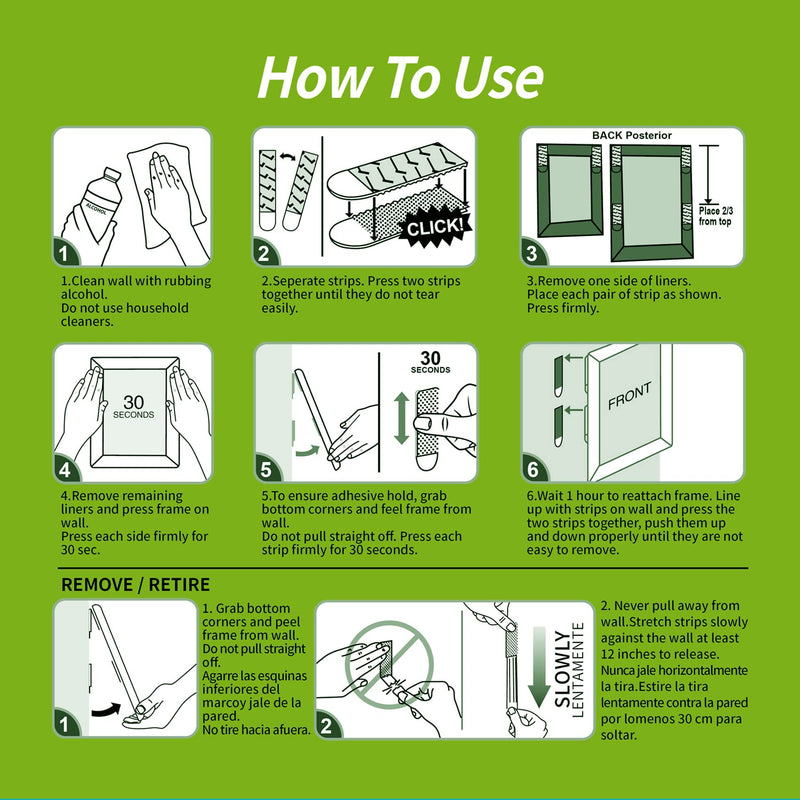 How To Use

ALCOHOL

1

1.Clean wall with rubbing alcohol.
Do not use household cleaners.

CLICK!

2

2.Seperate strips. Press two strips together until they do not tear easily.

BACK Posterior

Place 2/3 from top

3

3.Remove one side of liners.
Place each pair of strip as shown.
Press firmly.

30 SECONDS

4

4.Remove remaining liners and press frame on wall.
Press each side firmly for 30 sec.

30 SECONDS

5

5.To ensure adhesive hold, grab bottom corners and feel frame from wall.
Do not pull straight off. Press each strip firmly for 30 seconds.

FRONT

6

6.Wait 1 hour to reattach frame. Line up with strips on wall and press the two strips together, push them up and down properly until they are not easy to remove.

REMOVE / RETIRE

1

1. Grab bottom corners and peel frame from wall.
Do not pull straight off.
Agarre las esquinas inferiores del marcoy jale de la pared.
No tire hacia afuera.

2

SLOWLY
LENTAMENTE

2. Never pull away from wall.Stretch strips slowly against the wall at least 12 inches to release.
Nunca jale horizontalmente la tira.Estire la tira lentamente contra la pared por lomenos 30 cm para soltar.