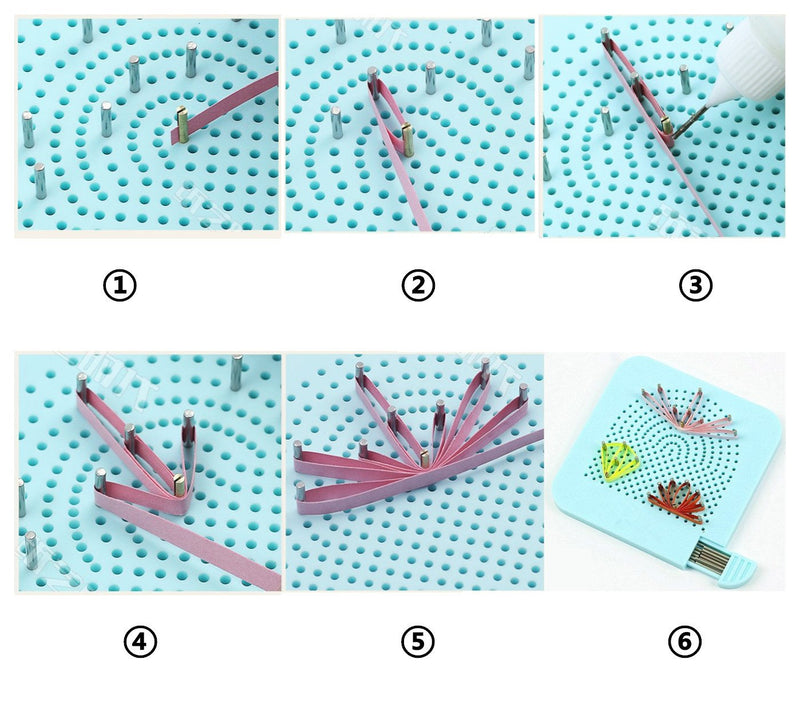 ①

②

③

④

⑤

⑥