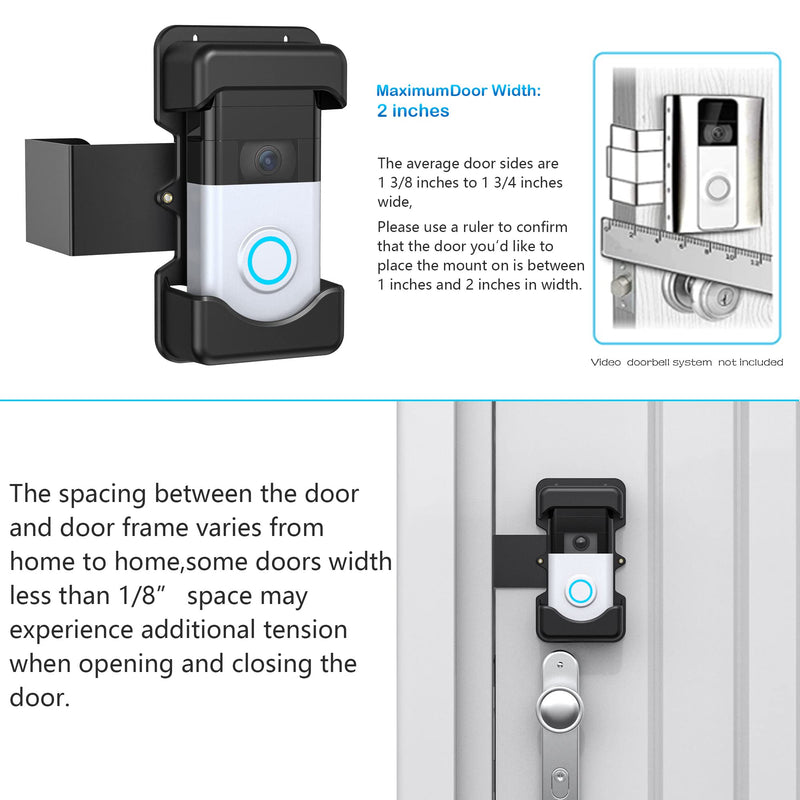 MaximumDoor Width:
2 inches

The average door sides are 1 3/8 inches to 1 3/4 inches wide,

Please use a ruler to confirm that the door you'd like to place the mount on is between 1 inches and 2 inches in width.

Video doorbell system not included

The spacing between the door and door frame varies from home to home,some doors width less than 1/8" space may experience additional tension when opening and closing the door.