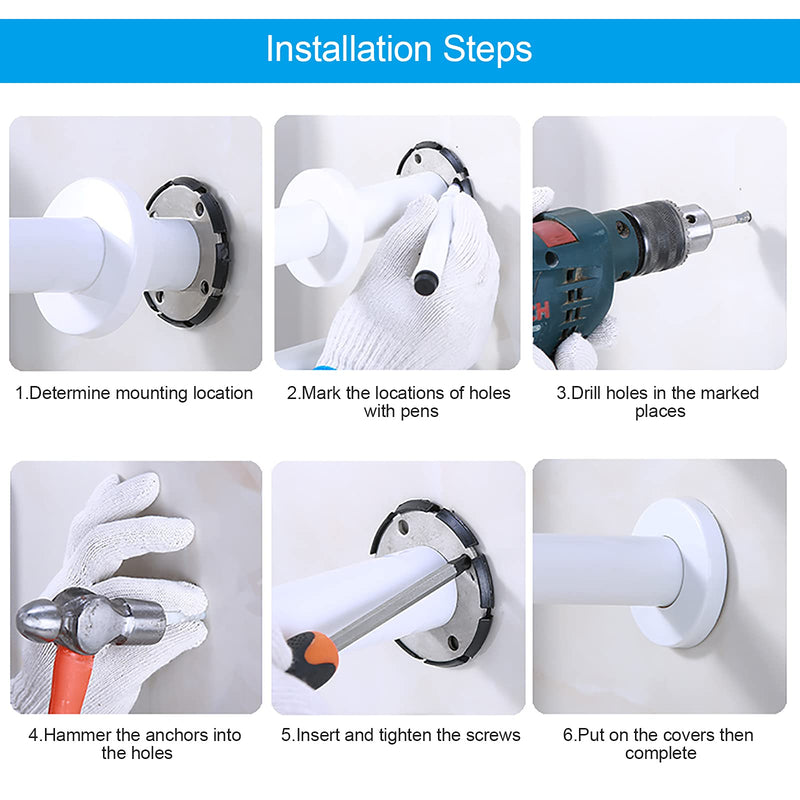 Installation Steps

1.Determine mounting location

2.Mark the locations of holes with pens

3.Drill holes in the marked places

4.Hammer the anchors into the holes

5.Insert and tighten the screws

6.Put on the covers then complete