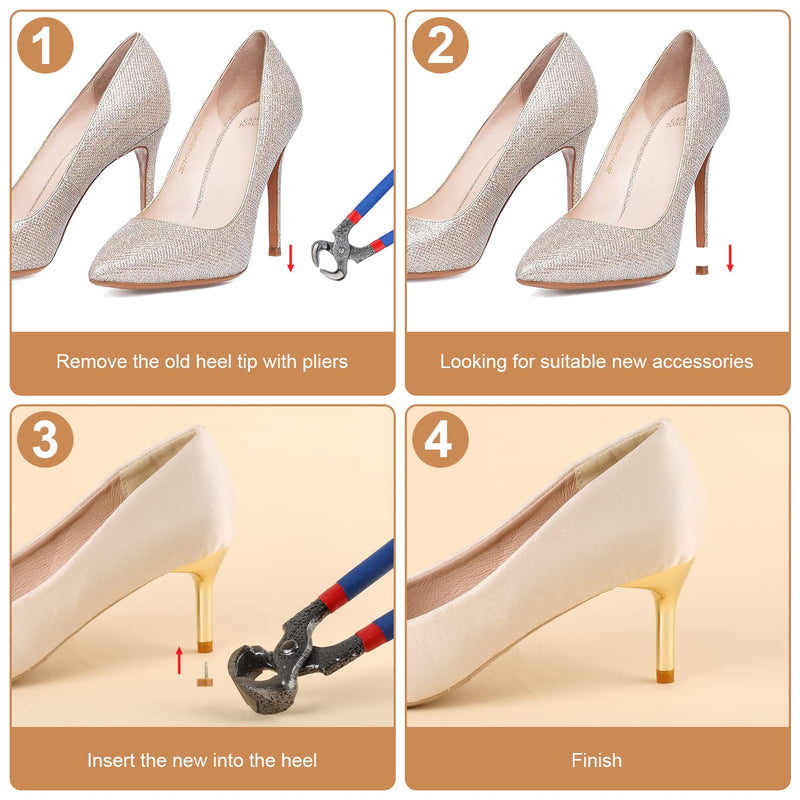 1

Remove the old heel tip with pliers

2

Looking for suitable new accessories

3

Insert the new into the heel

4

Finish