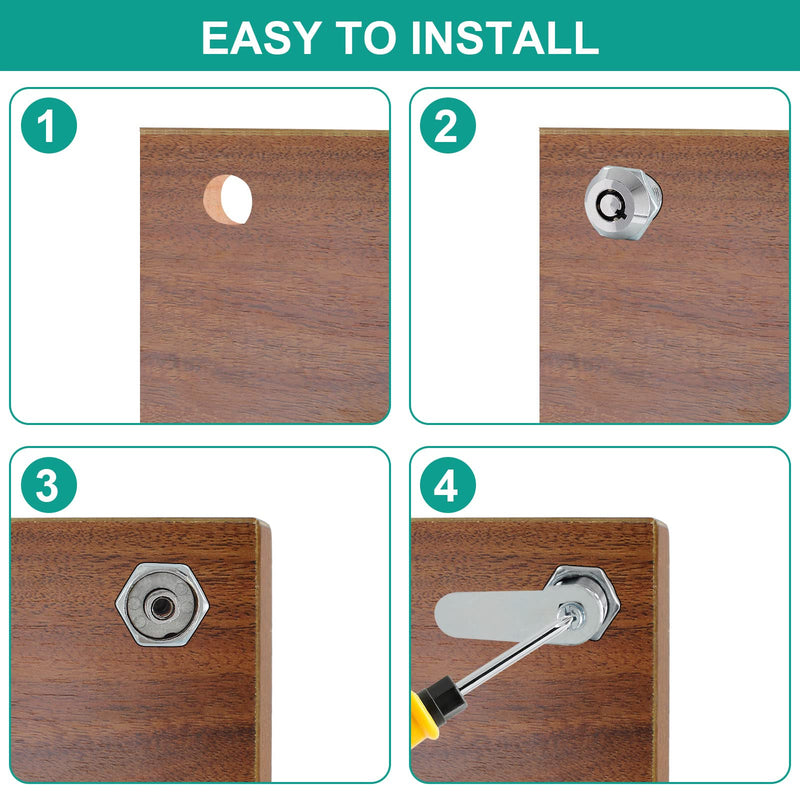 EASY TO INSTALL

1

2

3

4