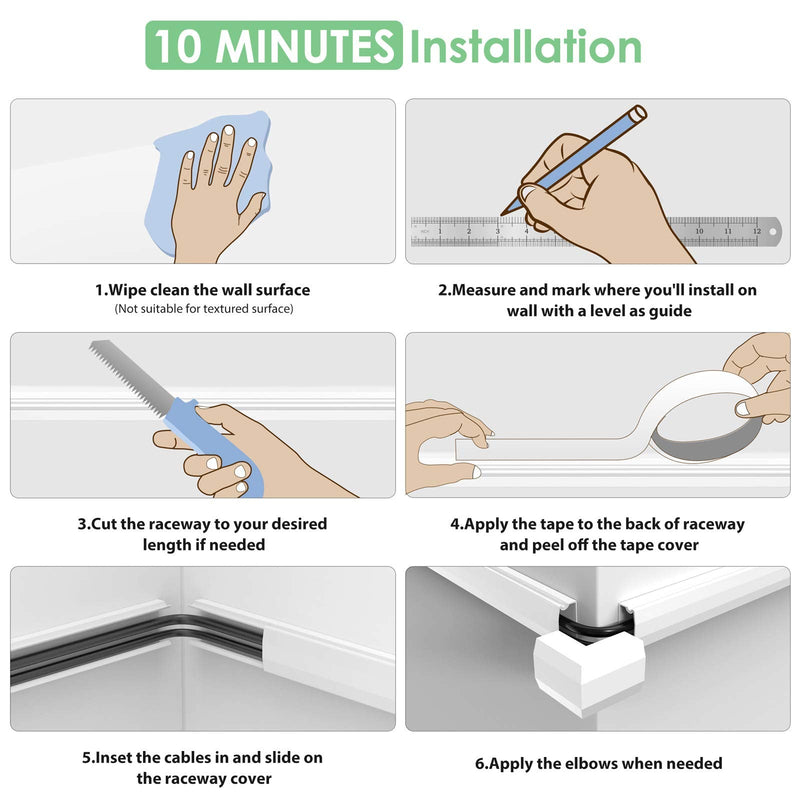 10 MINUTES Installation

1	2	3	4	10	11	12

1.Wipe clean the wall surface
(Not suitable for textured surface)

2.Measure and mark where you'll install on wall with a level as guide

3.Cut the raceway to your desired length if needed

4.Apply the tape to the back of raceway and peel off the tape cover

5.Inset the cables in and slide on the raceway cover

6.Apply the elbows when needed