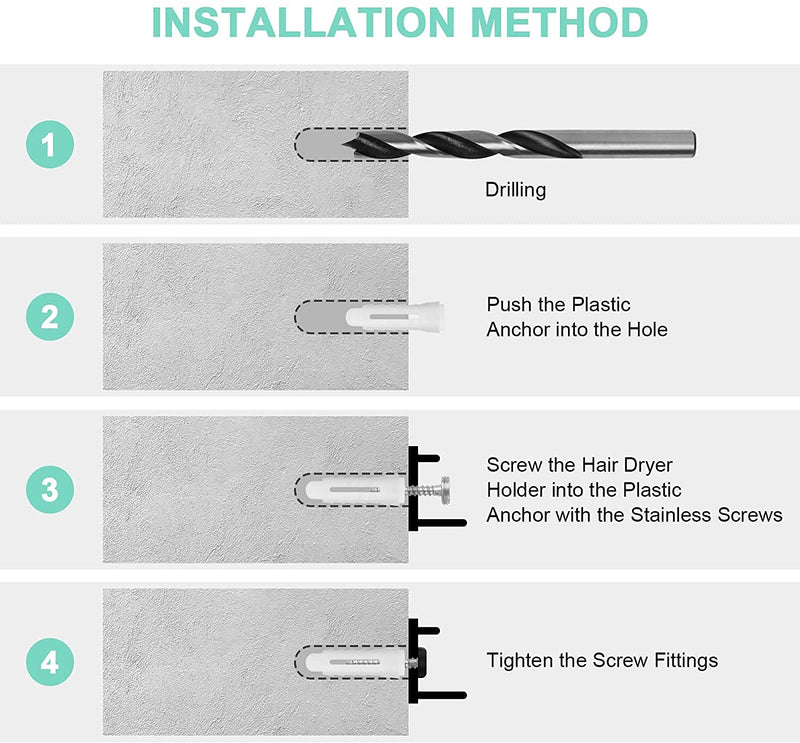 INSTALLATION METHOD

1

Drilling

2

Push the Plastic Anchor into the Hole

3

Screw the Hair Dryer Holder into the Plastic Anchor with the Stainless Screws

4

Tighten the Screw Fittings