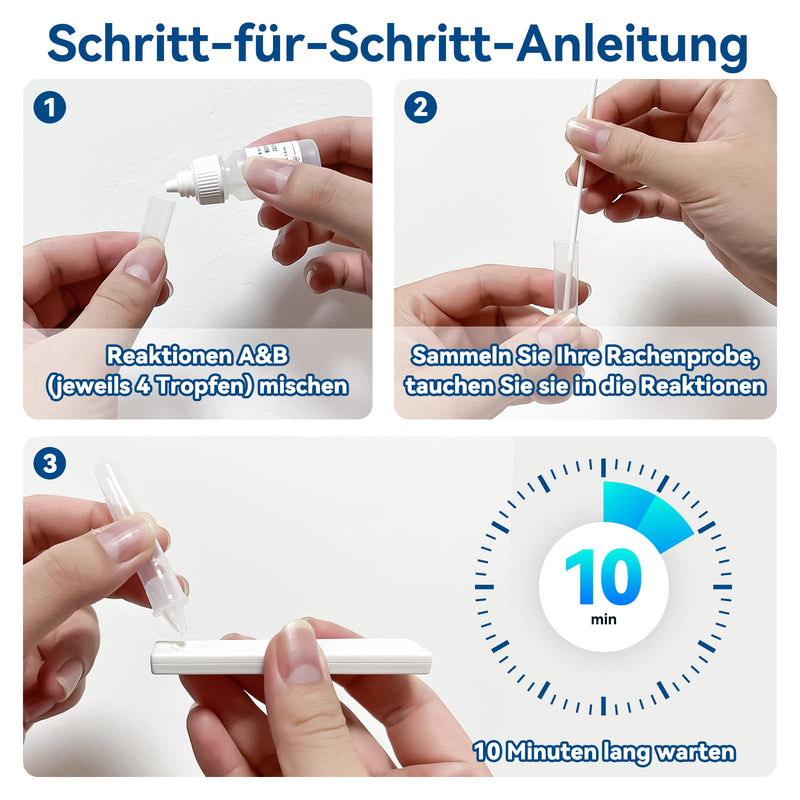 Schritt-für-Schritt-Anleitung

1

Reaktionen A&B (jeweils 4 Tropfen) mischen

2

Sammeln Sie Ihre Rachenprobe, tauchen Sie sie in die Reaktionen

3

10 min

10 Minuten lang warten