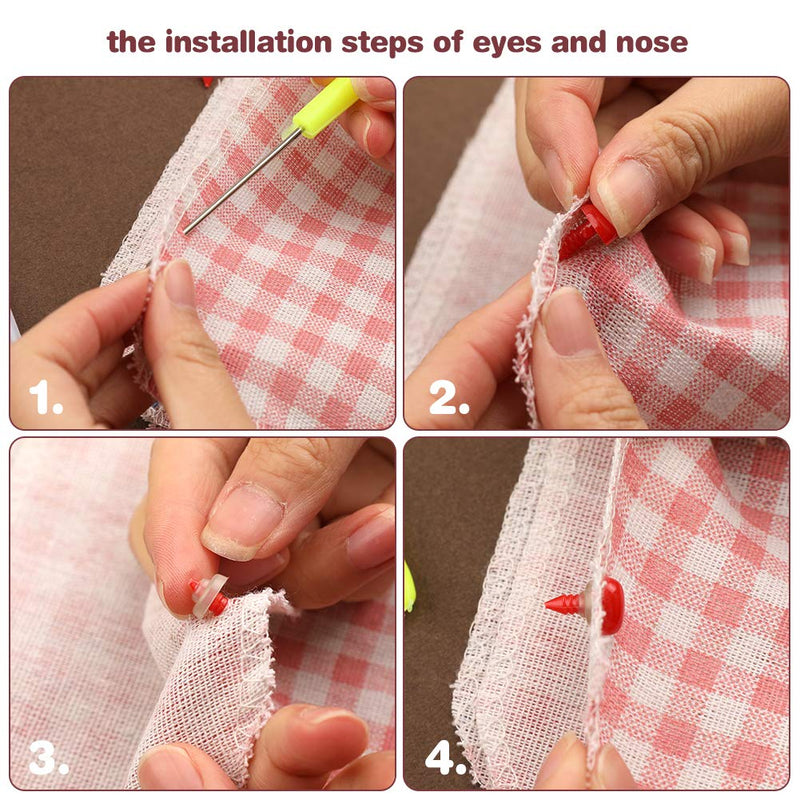 the installation steps of eyes and nose

1.

2.

3.

4.