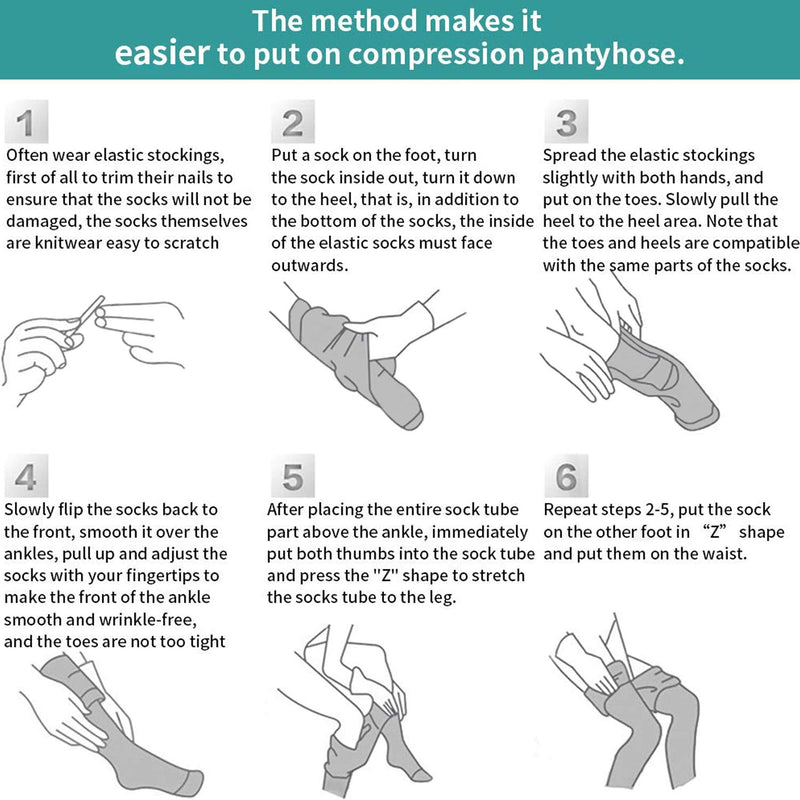 The method makes it
easier to put on compression pantyhose.

1
Often wear elastic stockings, first of all to trim their nails to ensure that the socks will not be damaged, the socks themselves are knitwear easy to scratch

2
Put a sock on the foot, turn the sock inside out, turn it down to the heel, that is, in addition to the bottom of the socks, the inside of the elastic socks must face outwards.

3
Spread the elastic stockings slightly with both hands, and put on the toes. Slowly pull the heel to the heel area. Note that the toes and heels are compatible with the same parts of the socks.

4
Slowly flip the socks back to the front, smooth it over the ankles, pull up and adjust the socks with your fingertips to make the front of the ankle smooth and wrinkle-free, and the toes are not too tight

5
After placing the entire sock tube part above the ankle, immediately put both thumbs into the sock tube and press the "Z" shape to stretch the socks tube to the leg.

6
Repeat steps 2-5, put the sock on the other foot in “Z” shape and put them on the waist.