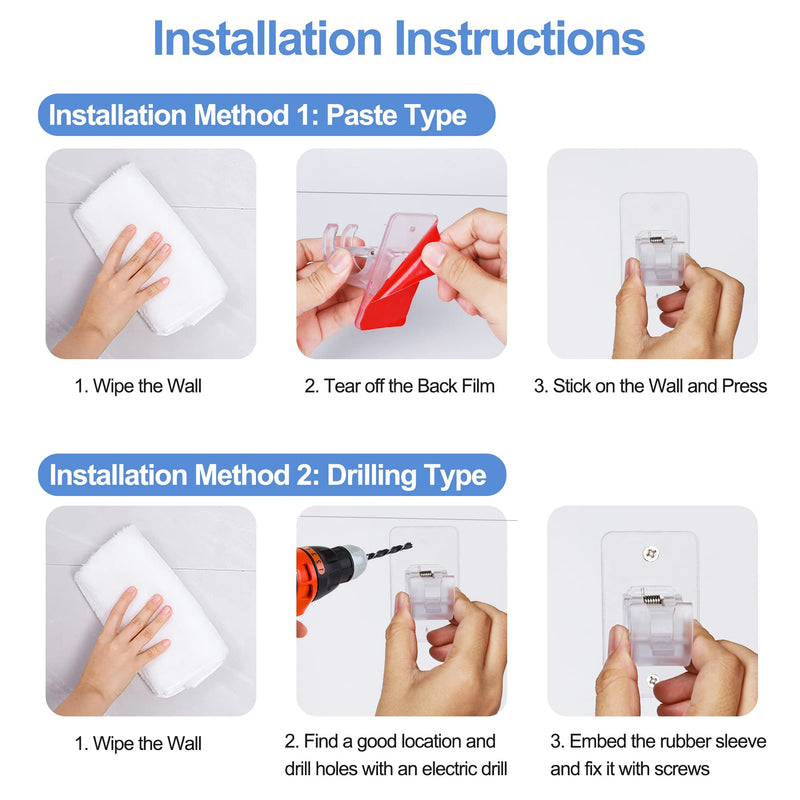 Installation Instructions

Installation Method 1: Paste Type

1. Wipe the Wall

2. Tear off the Back Film

3. Stick on the Wall and Press

Installation Method 2: Drilling Type

1. Wipe the Wall

2. Find a good location and drill holes with an electric drill

3. Embed the rubber sleeve and fix it with screws