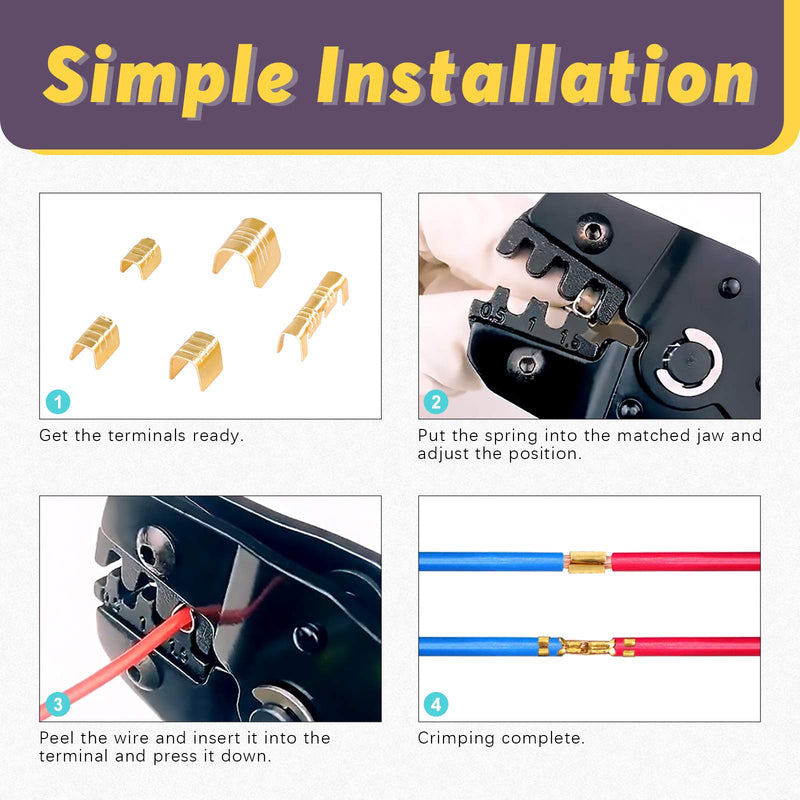 Simple Installation

1

Get the terminals ready.

0.5 1 1.5

2

Put the spring into the matched jaw and adjust the position.

3

Peel the wire and insert it into the terminal and press it down.

4

Crimping complete.