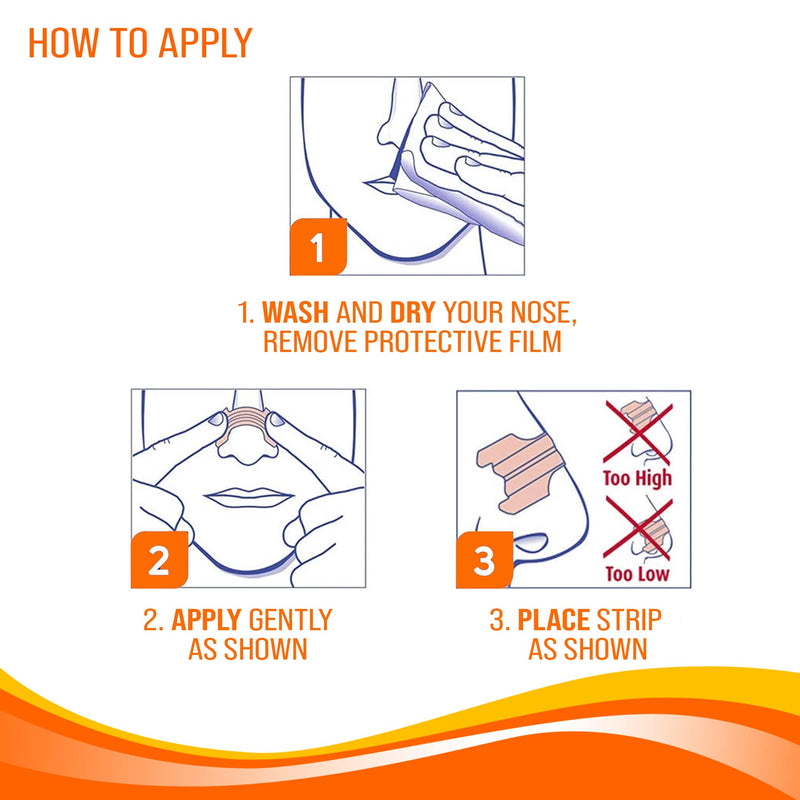 HOW TO APPLY

1

1. WASH AND DRY YOUR NOSE, REMOVE PROTECTIVE FILM

2

2. APPLY GENTLY AS SHOWN

3

Too High

Too Low

3. PLACE STRIP AS SHOWN