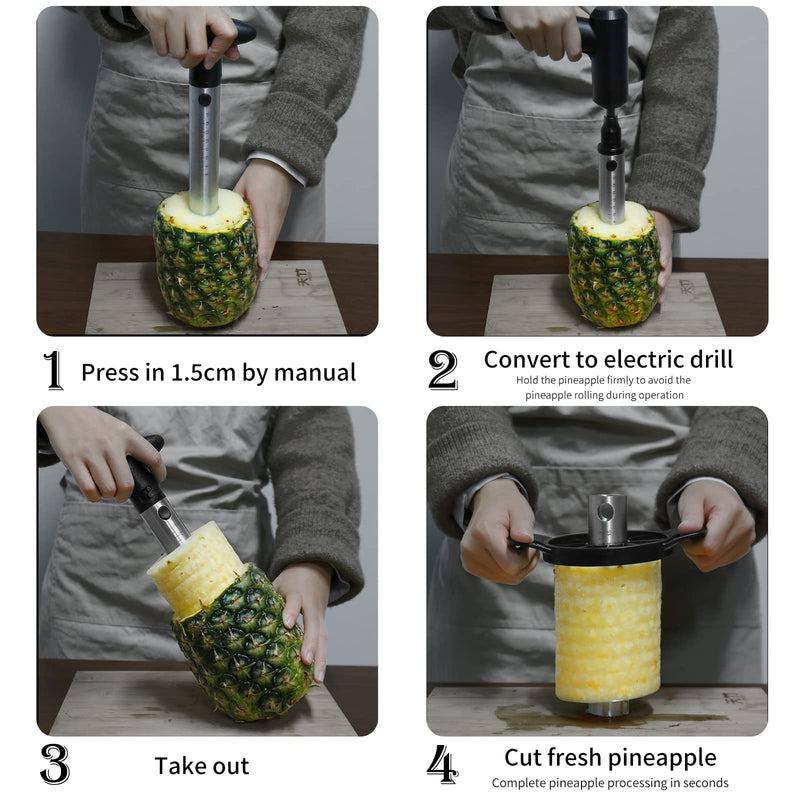 1 Press in 1.5cm by manual

2 Convert to electric drill
Hold the pineapple firmly to avoid the pineapple rolling during operation

3 Take out

4 Cut fresh pineapple
Complete pineapple processing in seconds