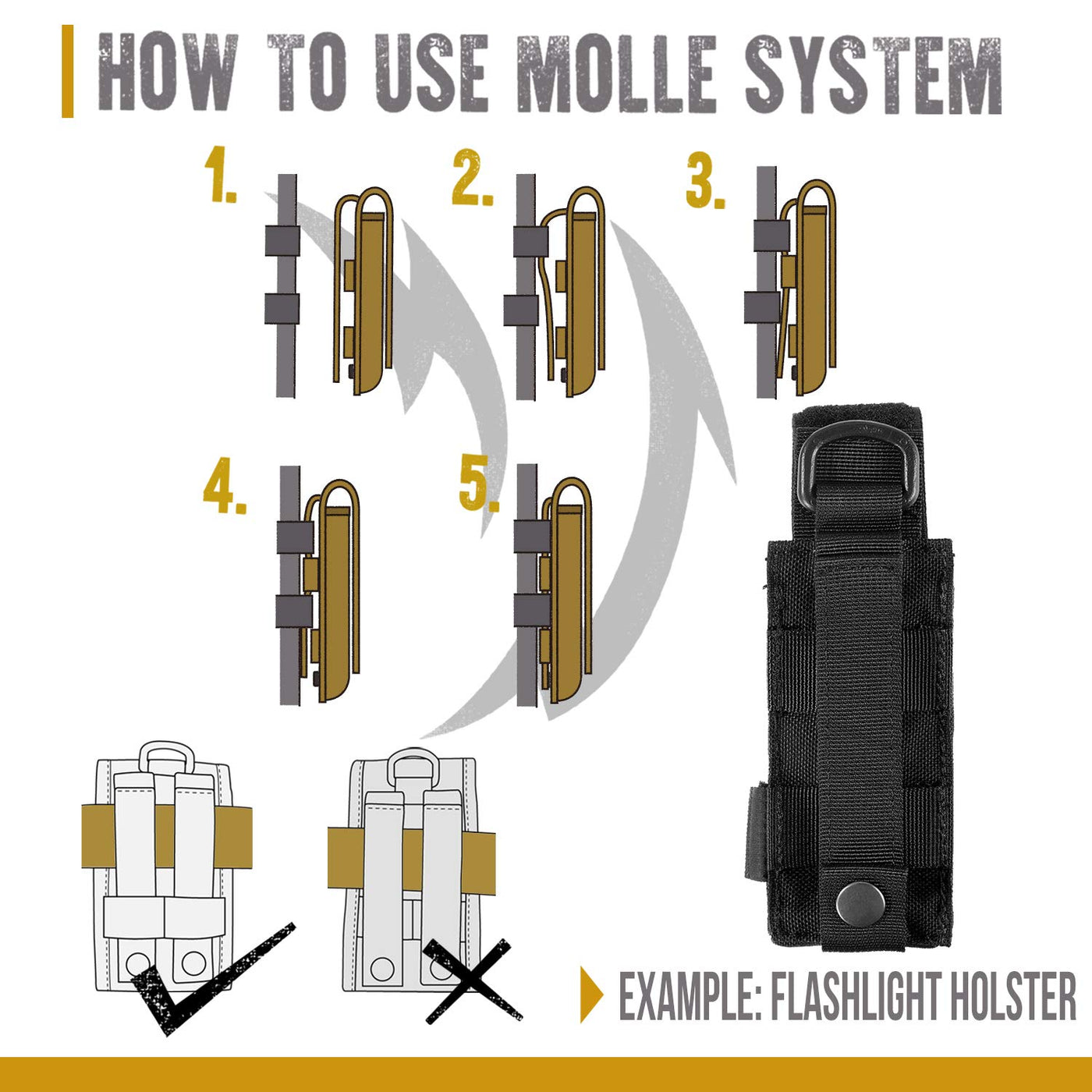 HOW TO USE MOLLE SYSTEM

1.

2.

3.

4.

5.

EXAMPLE: FLASHLIGHT HOLSTER