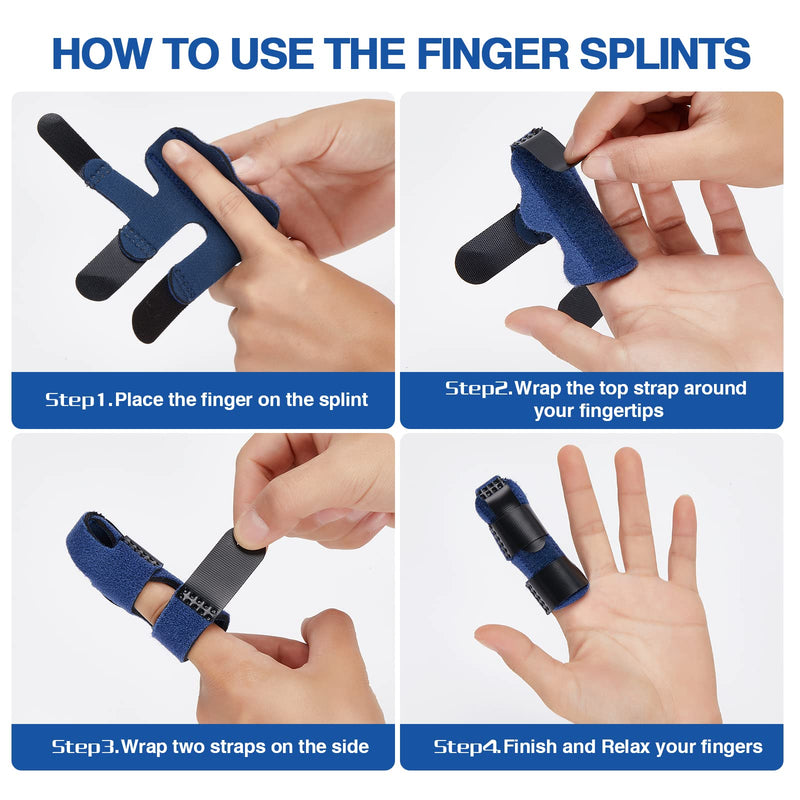 HOW TO USE THE FINGER SPLINTS

Step1.Place the finger on the splint

Step2.Wrap the top strap around your fingertips

Step3.Wrap two straps on the side

Step4.Finish and Relax your fingers