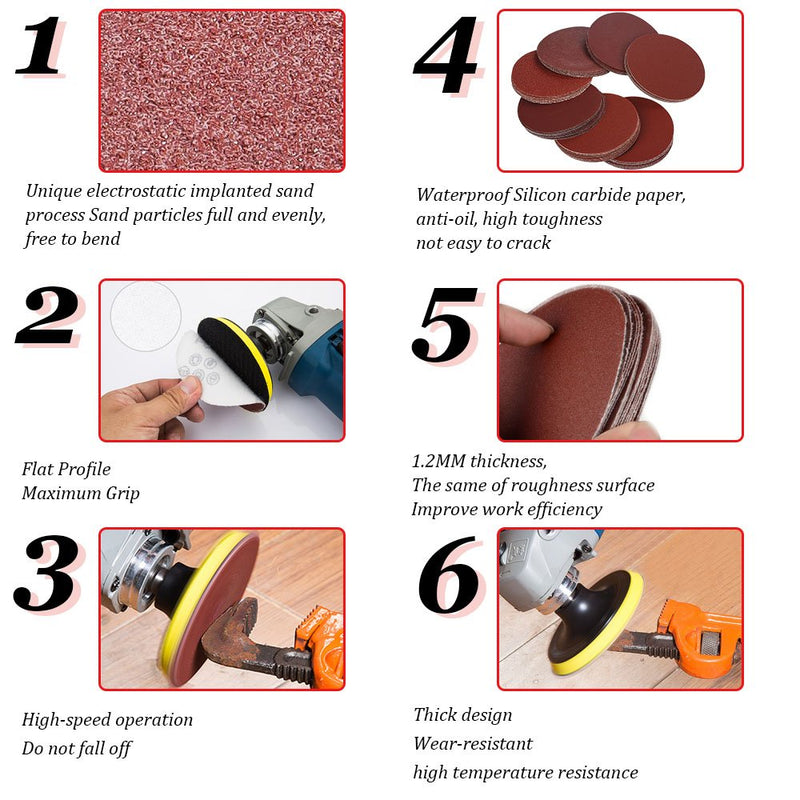 1

Unique electrostatic implanted sand process Sand particles full and evenly, free to bend

2

Flat Profile
Maximum Grip

3

High-speed operation
Do not fall off

4

Waterproof Silicon carbide paper, anti-oil, high toughness not easy to crack

5

1.2MM thickness,
The same of roughness surface
Improve work efficiency

6

Thick design
Wear-resistant
high temperature resistance