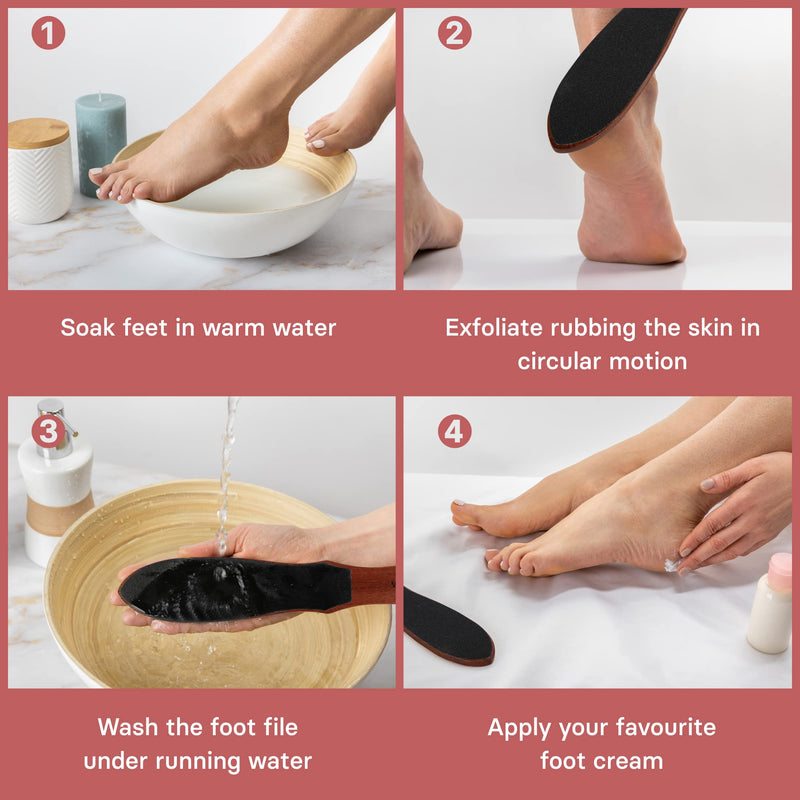 1

Soak feet in warm water

2

Exfoliate rubbing the skin in circular motion

3

Wash the foot file under running water

4

Apply your favourite foot cream