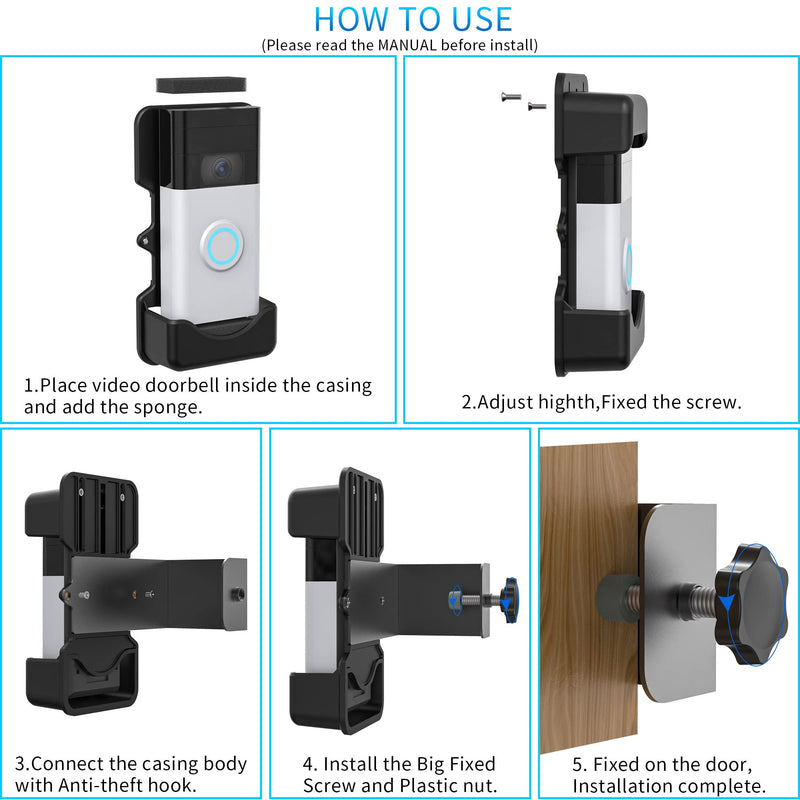 HOW TO USE
(Please read the MANUAL before install)

1.Place video doorbell inside the casing and add the sponge.

2.Adjust highth,Fixed the screw.

3.Connect the casing body with Anti-theft hook.

4. Install the Big Fixed Screw and Plastic nut.

5. Fixed on the door, Installation complete.