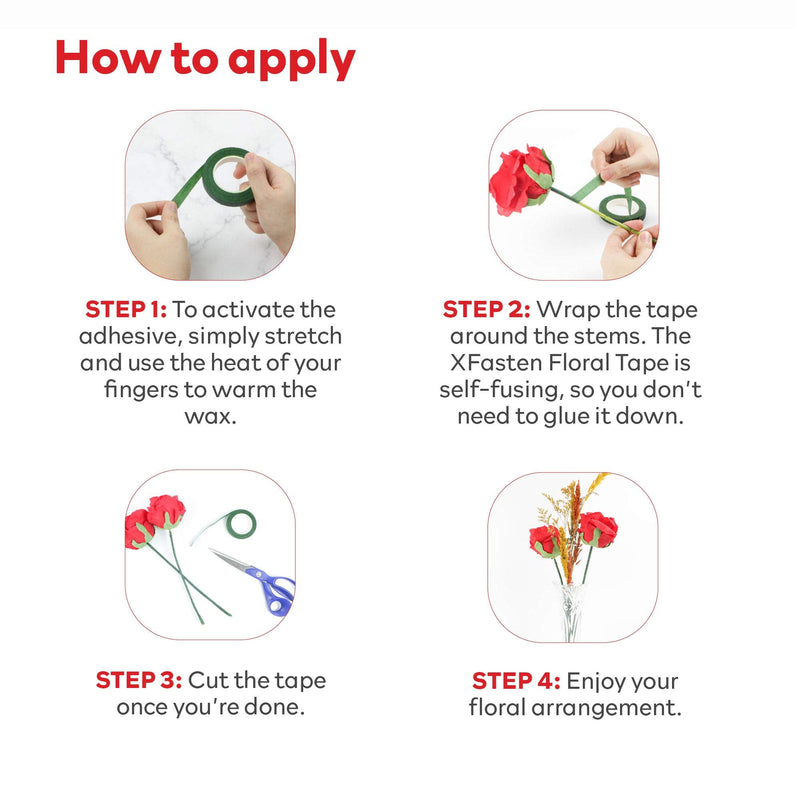 How to apply

STEP 1: To activate the adhesive, simply stretch and use the heat of your fingers to warm the wax.

STEP 2: Wrap the tape around the stems. The XFasten Floral Tape is self-fusing, so you don't need to glue it down.

STEP 3: Cut the tape once you're done.

STEP 4: Enjoy your floral arrangement.