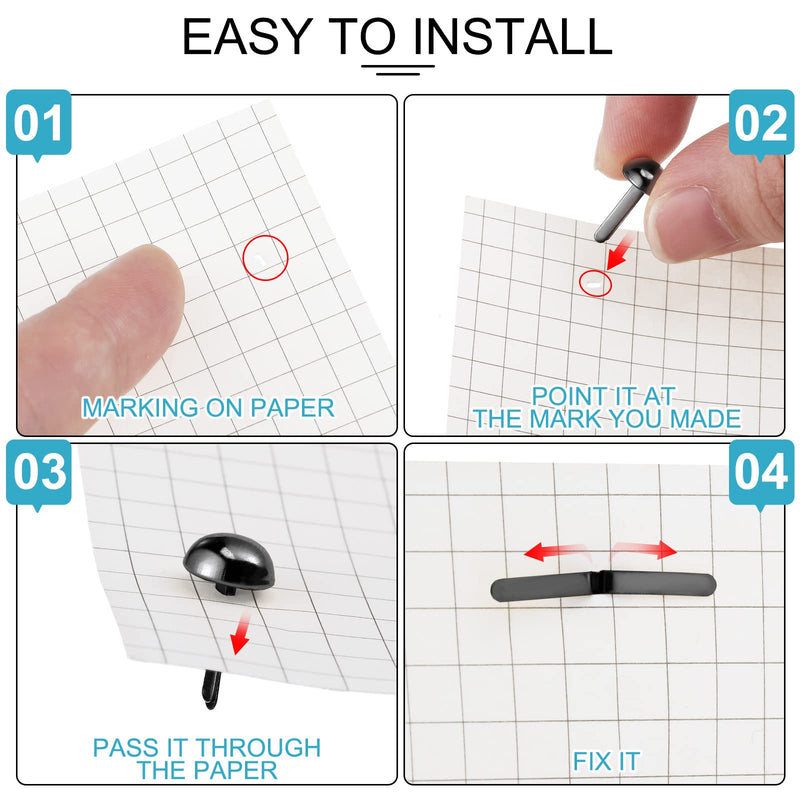 EASY TO INSTALL

01

MARKING ON PAPER

02

POINT IT AT THE MARK YOU MADE

03

PASS IT THROUGH THE PAPER

04

FIX IT