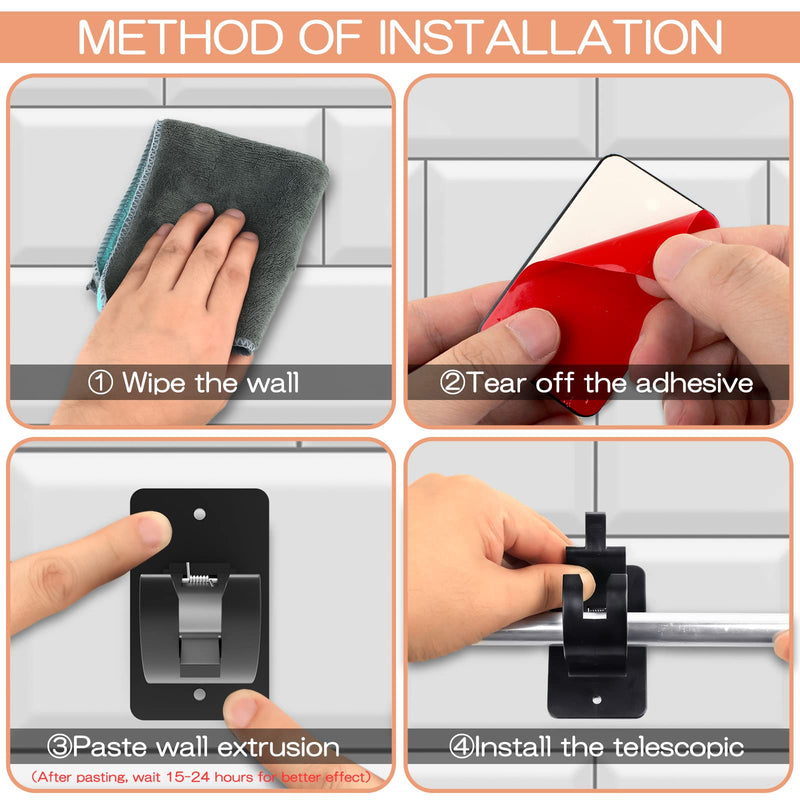 METHOD OF INSTALLATION

① Wipe the wall

②Tear off the adhesive

③Paste wall extrusion

(After pasting, wait 15-24 hours for better effect)

④Install the telescopic