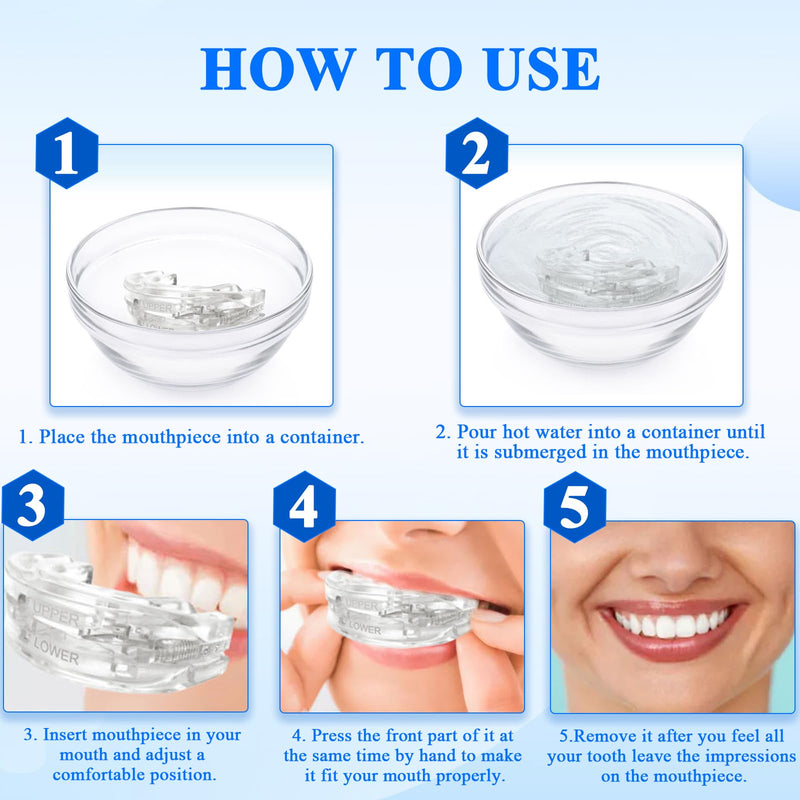 HOW TO USE

1

UPPER

1. Place the mouthpiece into a container.

2

2. Pour hot water into a container until it is submerged in the mouthpiece.

3

UPPER

LOWER

3. Insert mouthpiece in your mouth and adjust a comfortable position.

4

UPPER

LOWER

4. Press the front part of it at the same time by hand to make it fit your mouth properly.

5

5.Remove it after you feel all your tooth leave the impressions on the mouthpiece.