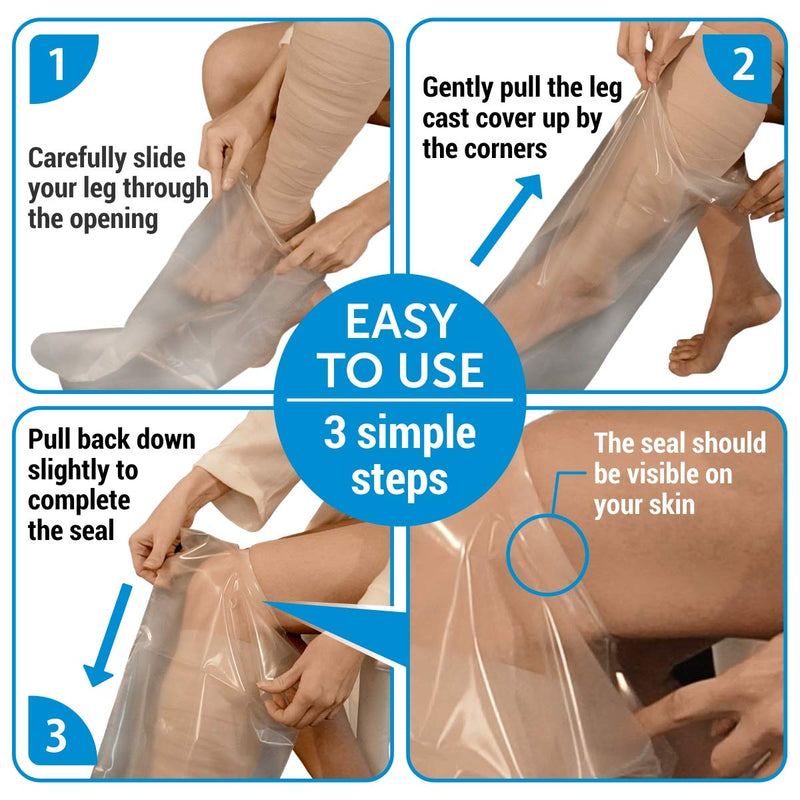 1

Carefully slide your leg through the opening

2

Gently pull the leg cast cover up by the corners

EASY TO USE

3 simple steps

Pull back down slightly to complete the seal

3

The seal should be visible on your skin