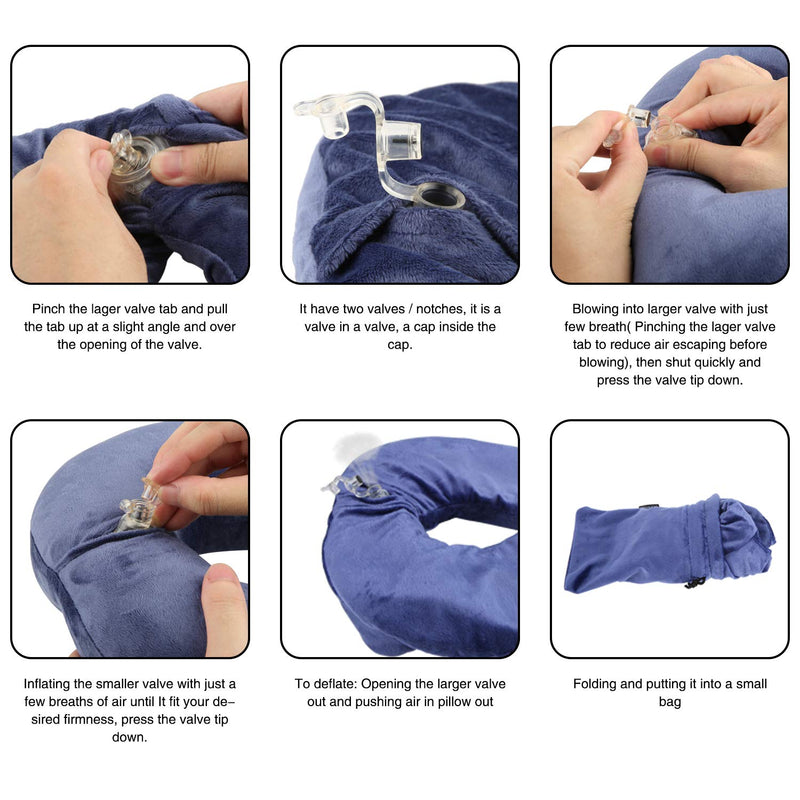 Pinch the lager valve tab and pull the tab up at a slight angle and over the opening of the valve.

It have two valves / notches, it is a valve in a valve, a cap inside the cap.

Blowing into larger valve with just few breath( Pinching the lager valve tab to reduce air escaping before blowing), then shut quickly and press the valve tip down.

Inflating the smaller valve with just a few breaths of air until It fit your desired firmness, press the valve tip down.

To deflate: Opening the larger valve out and pushing air in pillow out

Folding and putting it into a small bag