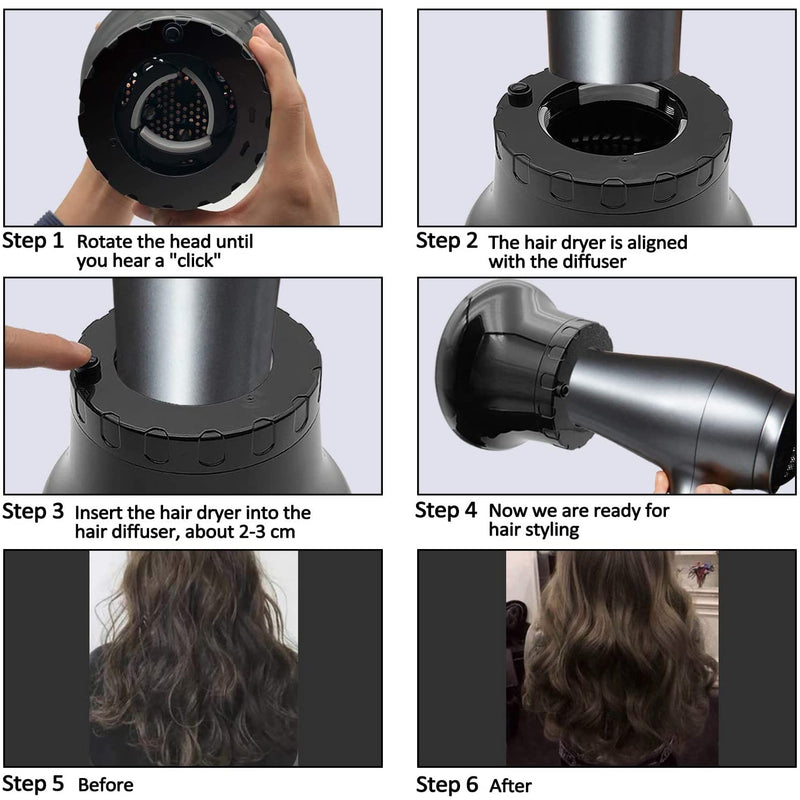 Step 1 Rotate the head until you hear a "click"

Step 2 The hair dryer is aligned with the diffuser

Step 3 Insert the hair dryer into the hair diffuser, about 2-3 cm

Step 4 Now we are ready for hair styling

Step 5 Before

Step 6 After