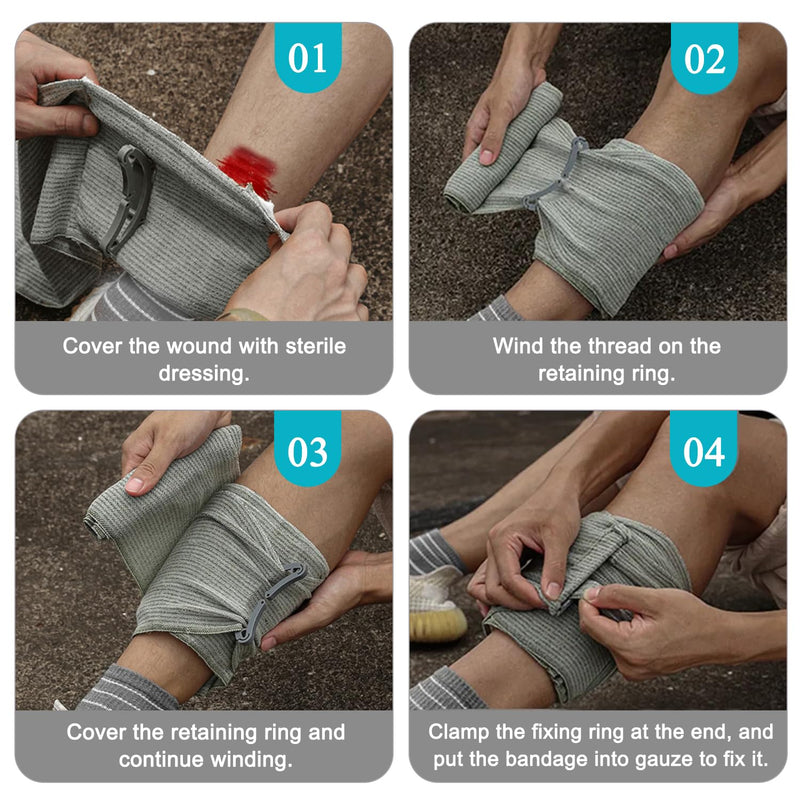 01

Cover the wound with sterile dressing.

02

Wind the thread on the retaining ring.

03

Cover the retaining ring and continue winding.

04

Clamp the fixing ring at the end, and put the bandage into gauze to fix it.